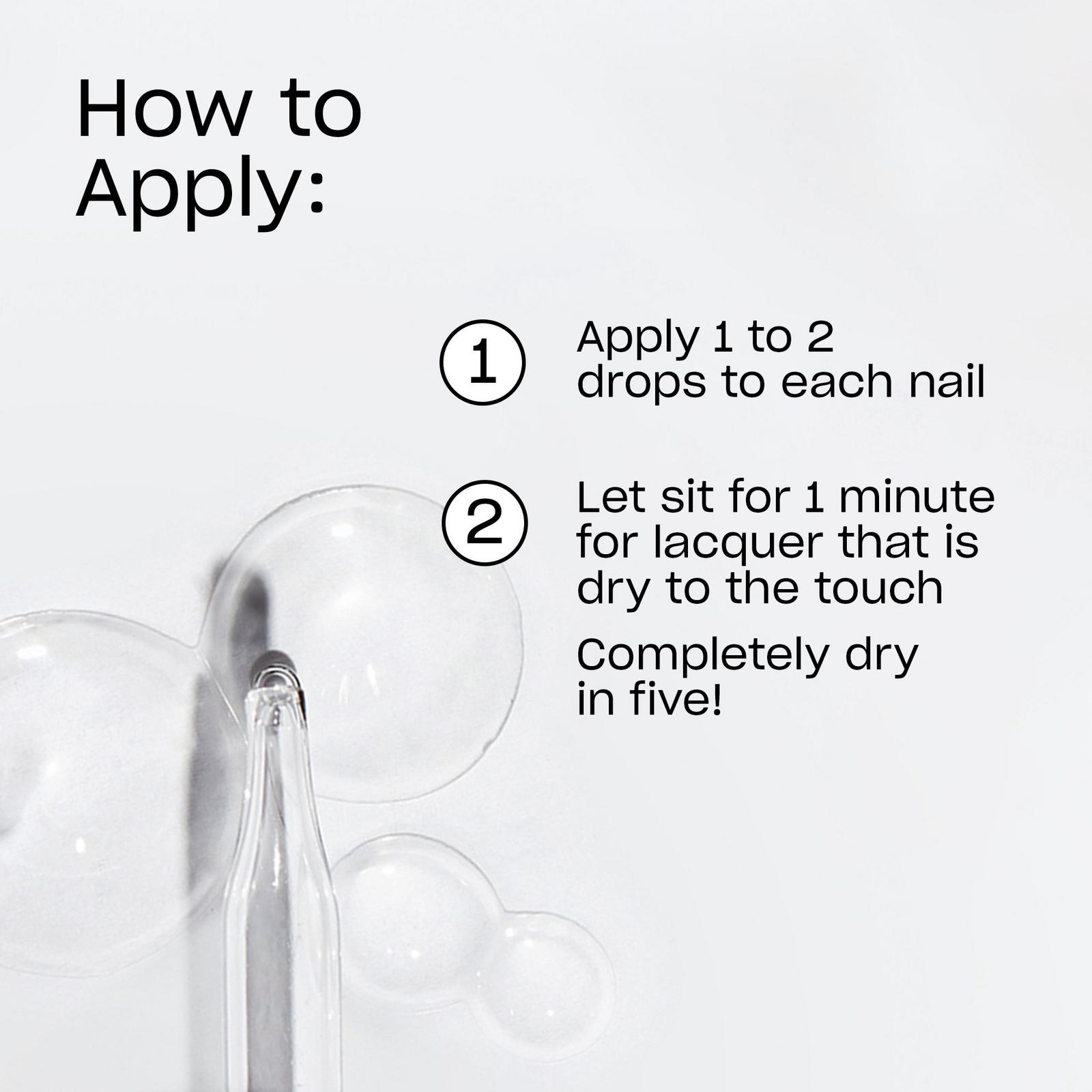 How to Apply:

1 Apply 1 to 2 drops to each nail

2 Let sit for 1 minute for lacquer that is dry to the touch

Completely dry in five!