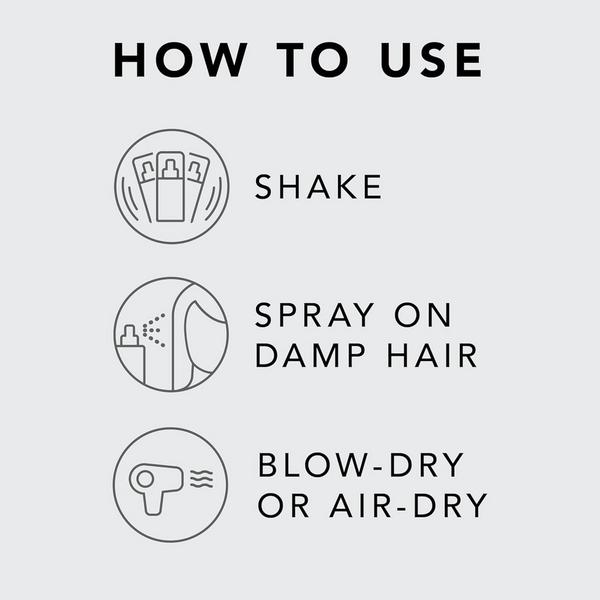 HOW TO USE

SHAKE

SPRAY ON DAMP HAIR

BLOW-DRY OR AIR-DRY