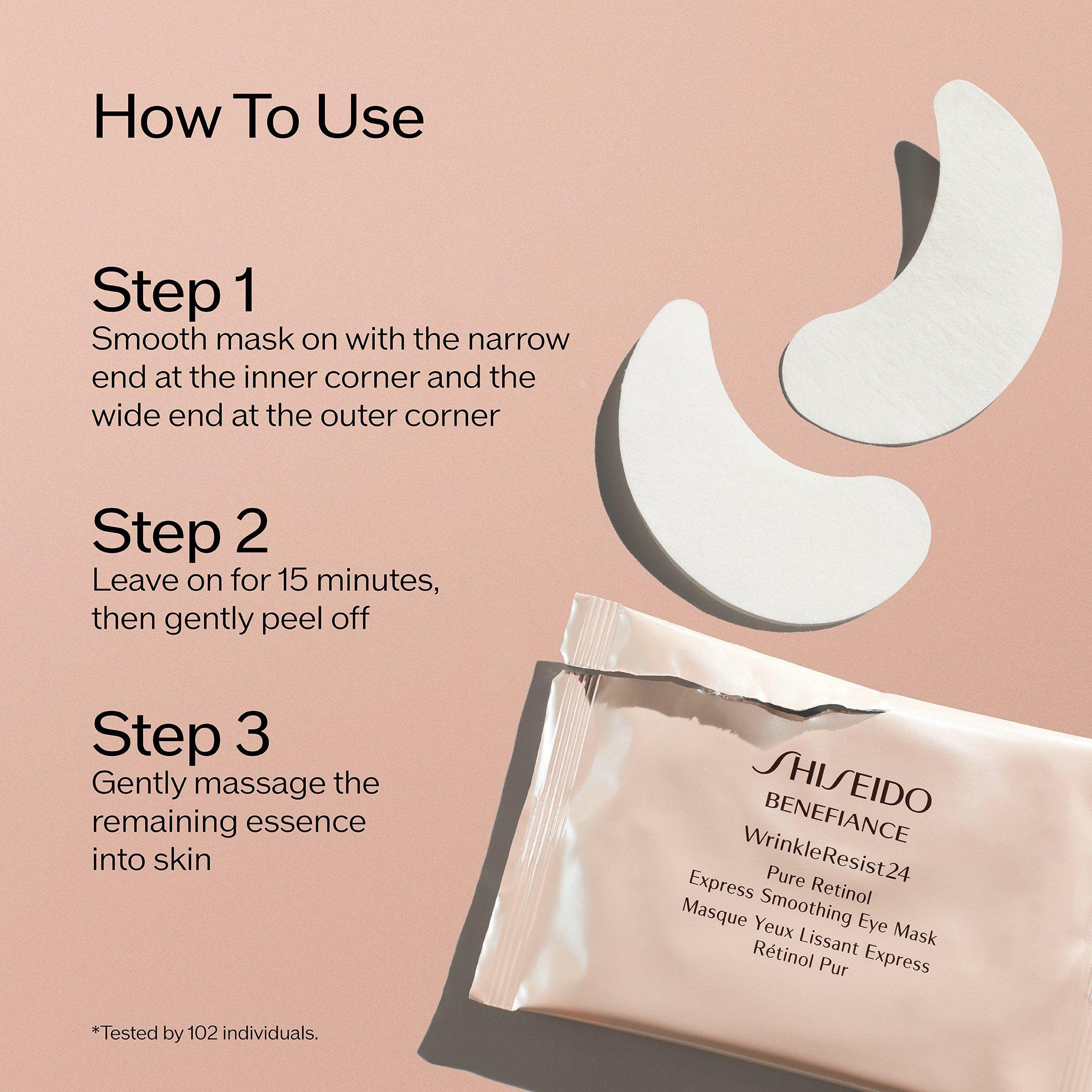 How To Use

Step 1
Smooth mask on with the narrow end at the inner corner and the wide end at the outer corner

Step 2
Leave on for 15 minutes, then gently peel off

Step 3
Gently massage the remaining essence into skin

*Tested by 102 individuals.

SHISEIDO
BENEFIANCE
WrinkleResist24
Pure Retinol
Express Smoothing Eye Mask
Masque Yeux Lissant Express
Rétinol Pur