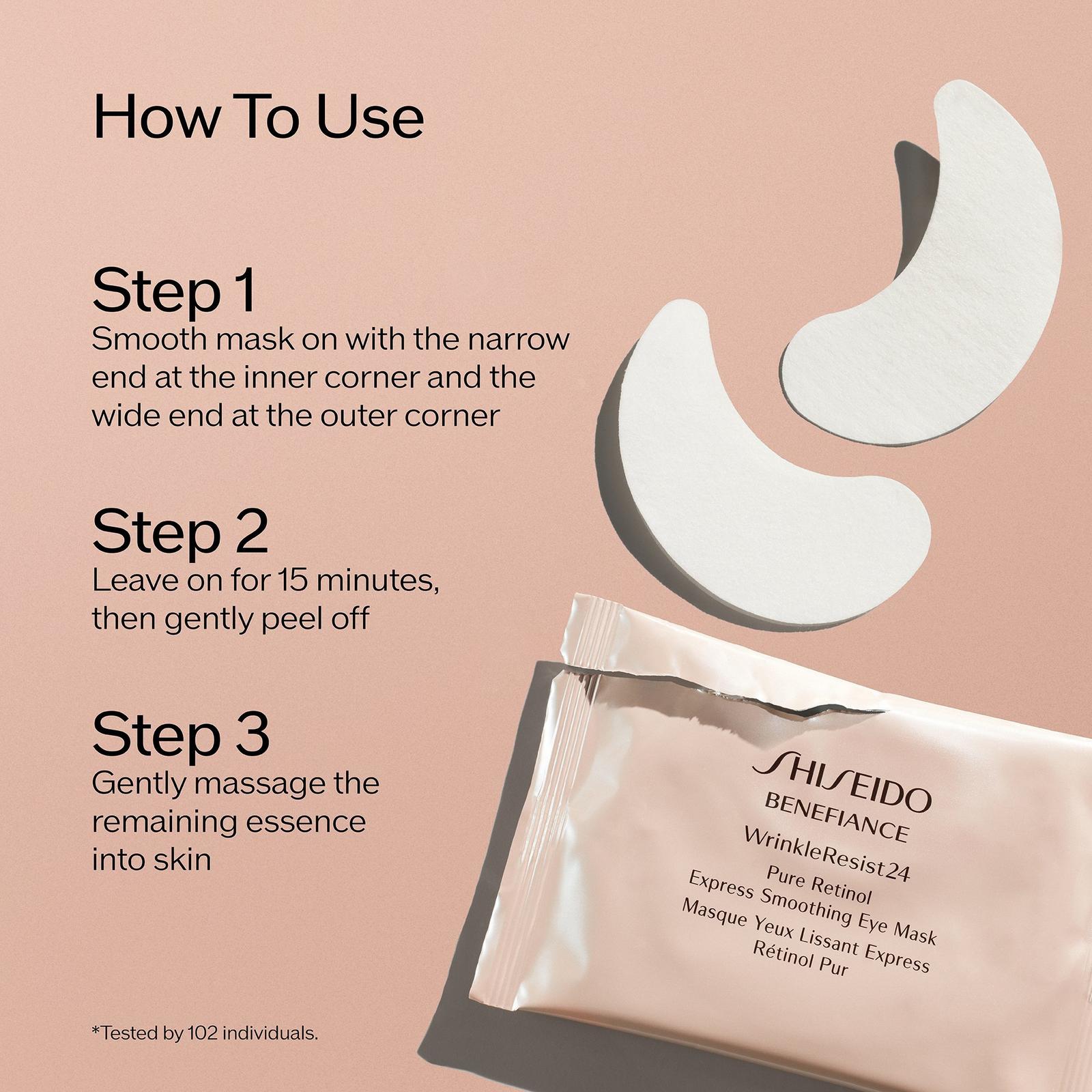 How To Use

Step 1
Smooth mask on with the narrow end at the inner corner and the wide end at the outer corner

Step 2
Leave on for 15 minutes, then gently peel off

Step 3
Gently massage the remaining essence into skin

*Tested by 102 individuals.

SHISEIDO
BENEFIANCE
WrinkleResist24
Pure Retinol
Express Smoothing Eye Mask
Masque Yeux Lissant Express
Rétinol Pur