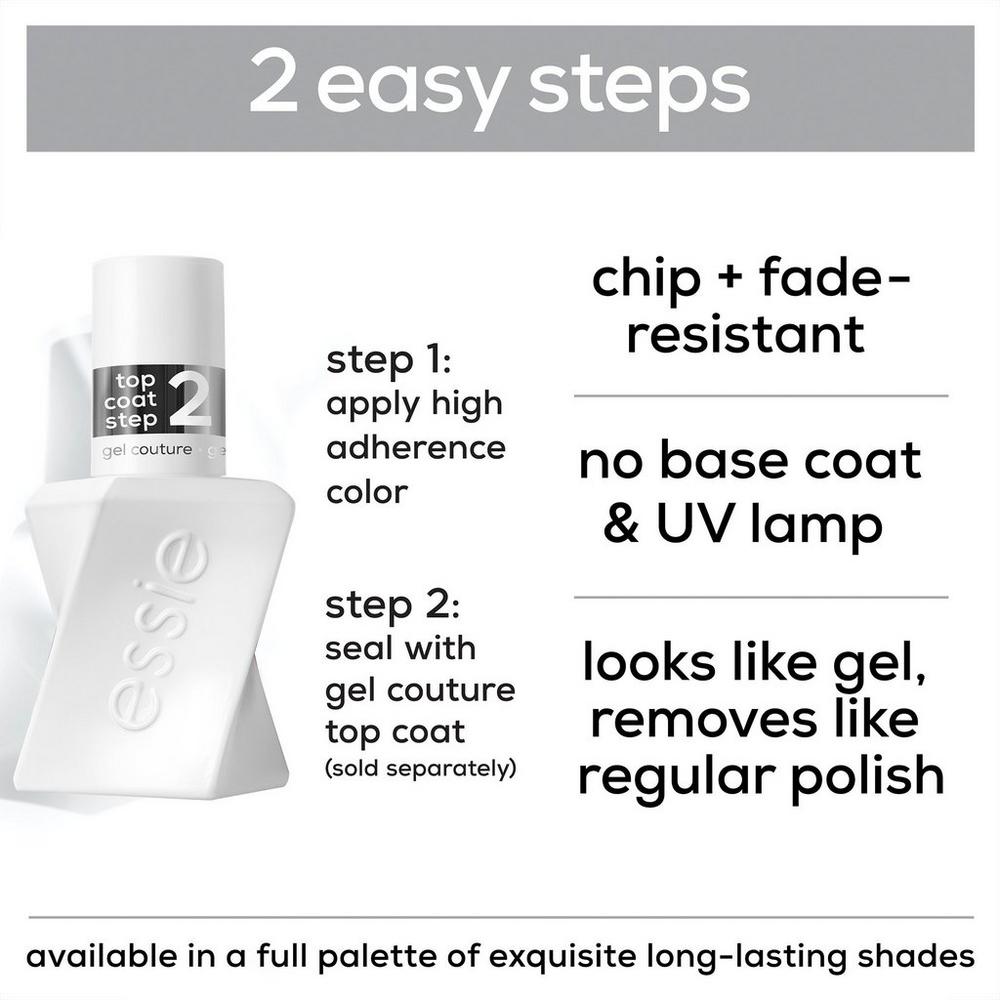 2 easy steps

top coat step 2
gel couture · ge

essie

step 1: apply high adherence color

step 2: seal with gel couture top coat (sold separately)

chip + fade-resistant

no base coat & UV lamp

looks like gel, removes like regular polish

available in a full palette of exquisite long-lasting shades