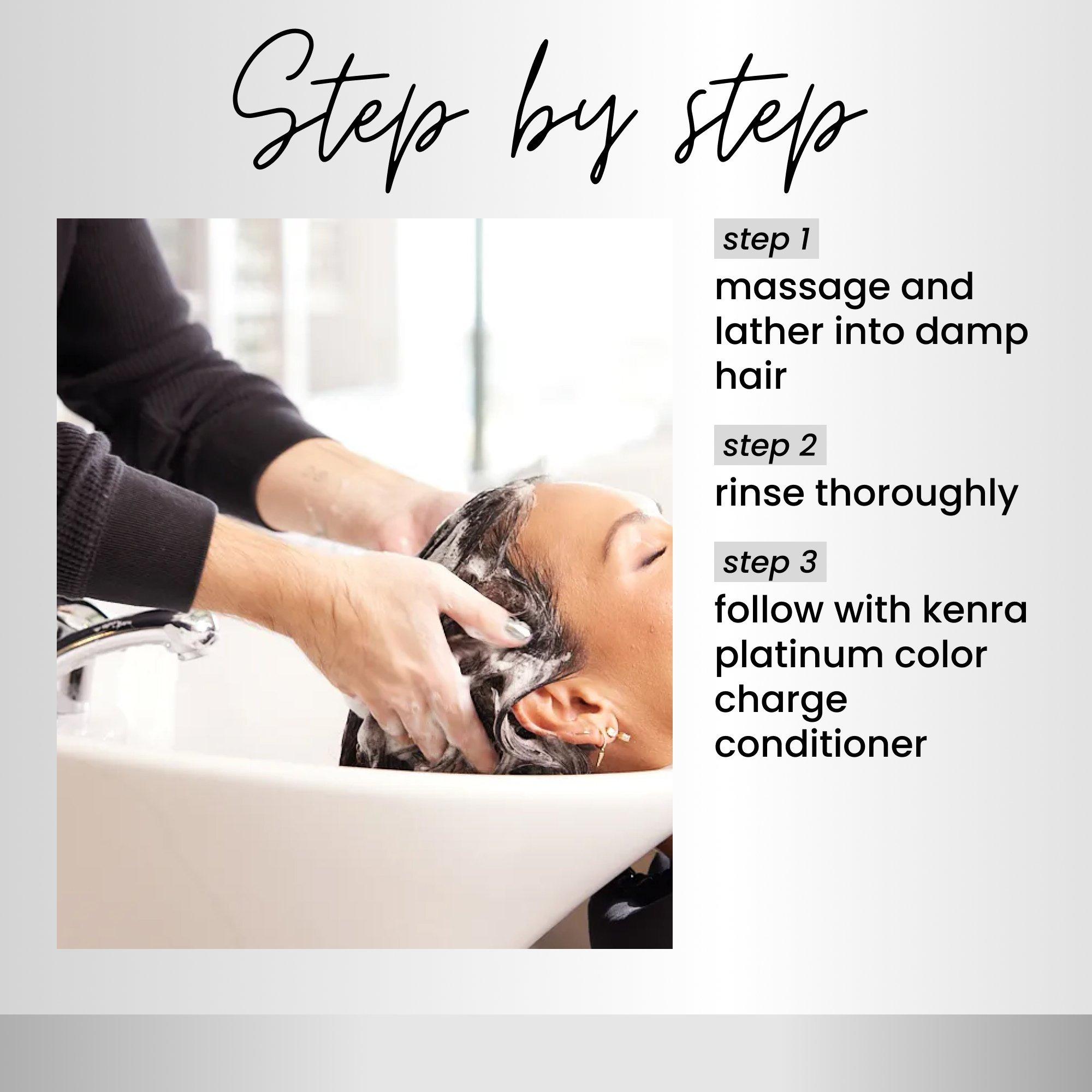 Step by step

step 1

massage and lather into damp hair

step 2

rinse thoroughly

step 3

follow with kenra platinum color charge conditioner