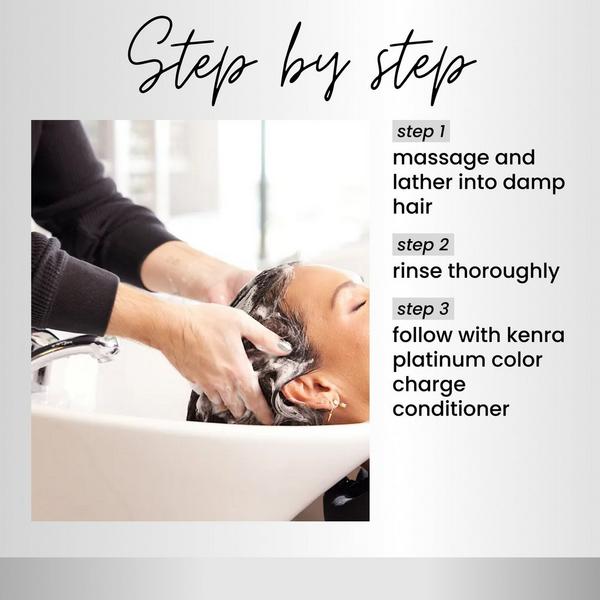 Step by step

step 1
massage and lather into damp hair

step 2
rinse thoroughly

step 3
follow with kenra platinum color charge conditioner