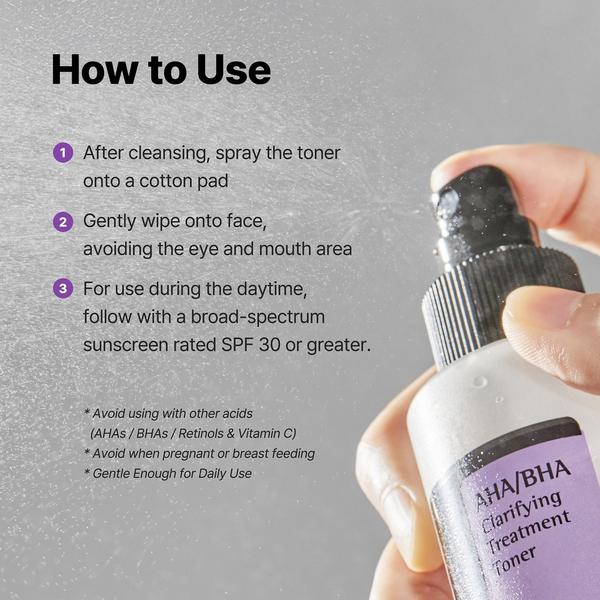 How to Use

1 After cleansing, spray the toner onto a cotton pad

2 Gently wipe onto face, avoiding the eye and mouth area

3 For use during the daytime, follow with a broad-spectrum sunscreen rated SPF 30 or greater.

* Avoid using with other acids (AHAs / BHAs / Retinols & Vitamin C)
* Avoid when pregnant or breast feeding
* Gentle Enough for Daily Use

AHA/BHA Clarifying Treatment Toner