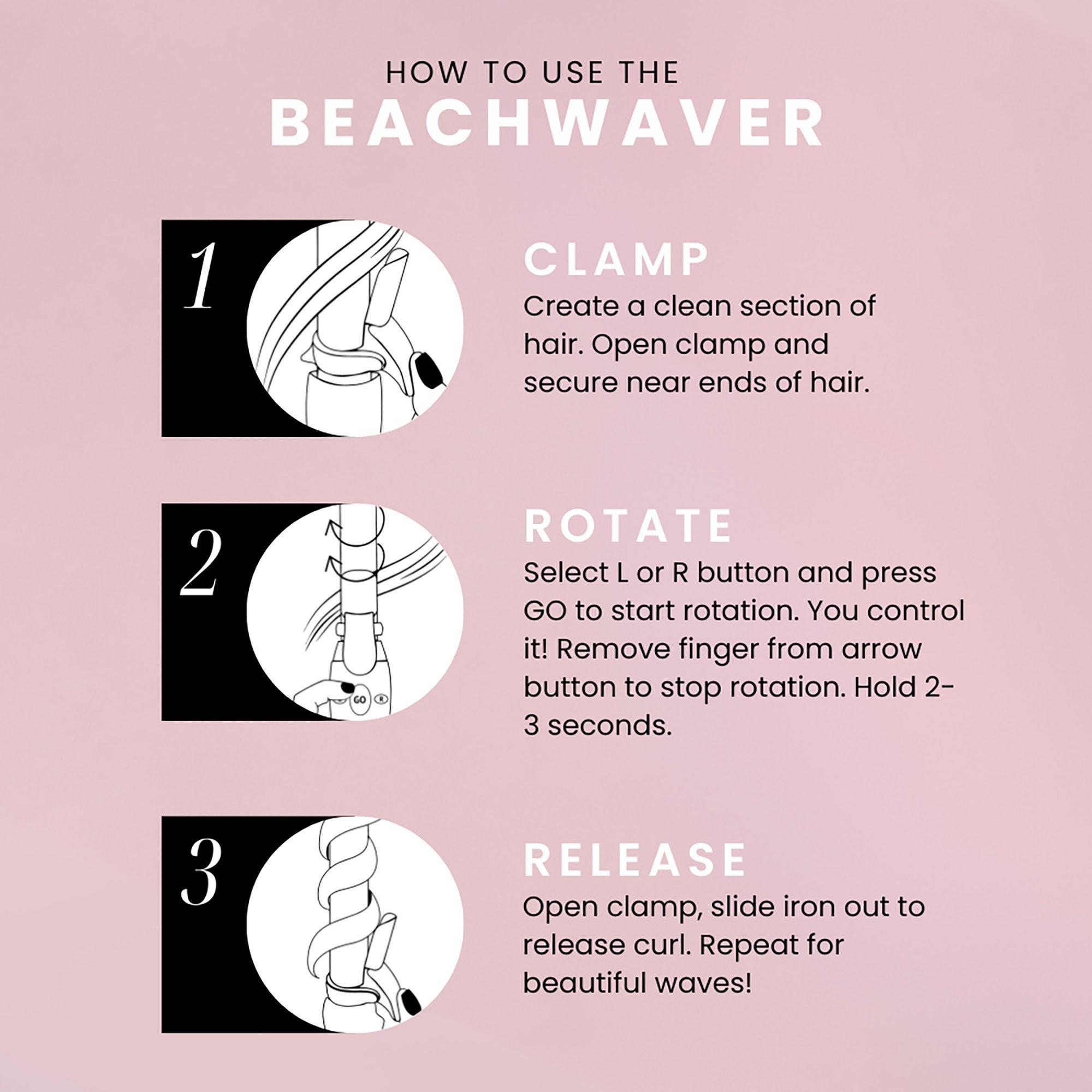 HOW TO USE THE
BEACHWAVER

1

CLAMP
Create a clean section of hair. Open clamp and secure near ends of hair.

2

GO R

ROTATE
Select L or R button and press GO to start rotation. You control it! Remove finger from arrow button to stop rotation. Hold 2-3 seconds.

3

RELEASE
Open clamp, slide iron out to release curl. Repeat for beautiful waves!