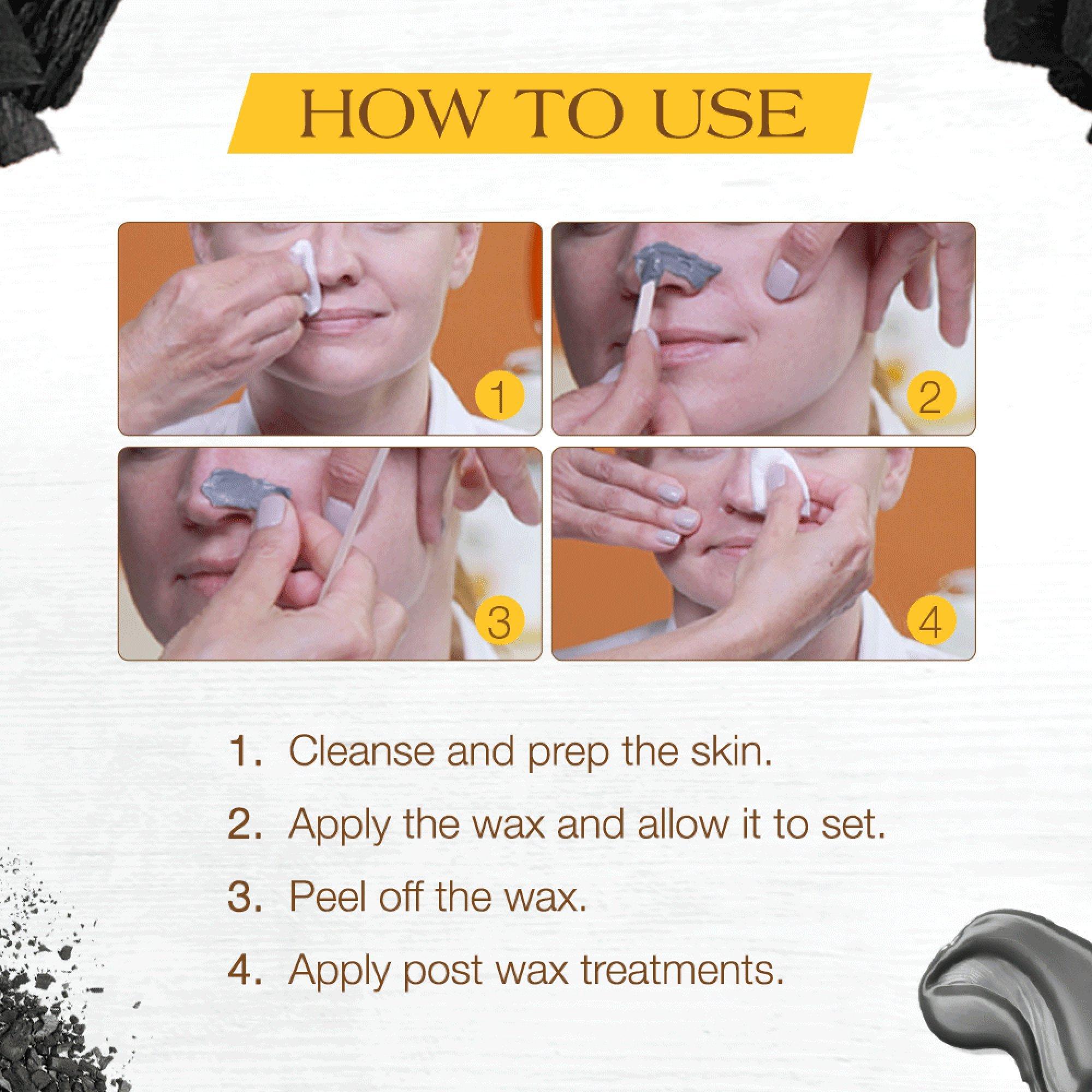 HOW TO USE

1

2

3

4

1. Cleanse and prep the skin.

2. Apply the wax and allow it to set.

3. Peel off the wax.

4. Apply post wax treatments.