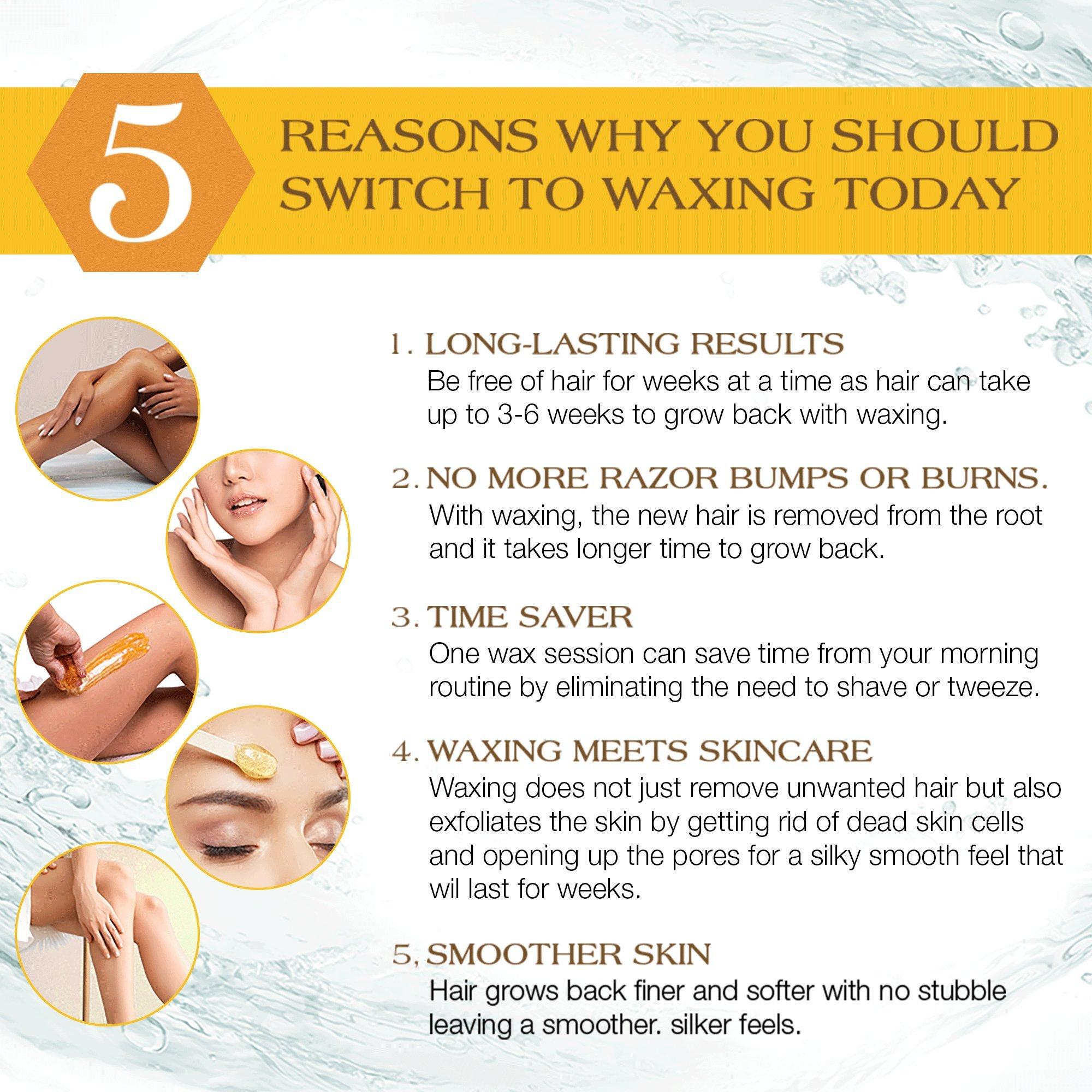 5 REASONS WHY YOU SHOULD SWITCH TO WAXING TODAY

1. LONG-LASTING RESULTS
Be free of hair for weeks at a time as hair can take up to 3-6 weeks to grow back with waxing.

2. NO MORE RAZOR BUMPS OR BURNS.
With waxing, the new hair is removed from the root and it takes longer time to grow back.

3. TIME SAVER
One wax session can save time from your morning routine by eliminating the need to shave or tweeze.

4. WAXING MEETS SKINCARE
Waxing does not just remove unwanted hair but also exfoliates the skin by getting rid of dead skin cells and opening up the pores for a silky smooth feel that wil last for weeks.

5, SMOOTHER SKIN
Hair grows back finer and softer with no stubble leaving a smoother. silker feels.