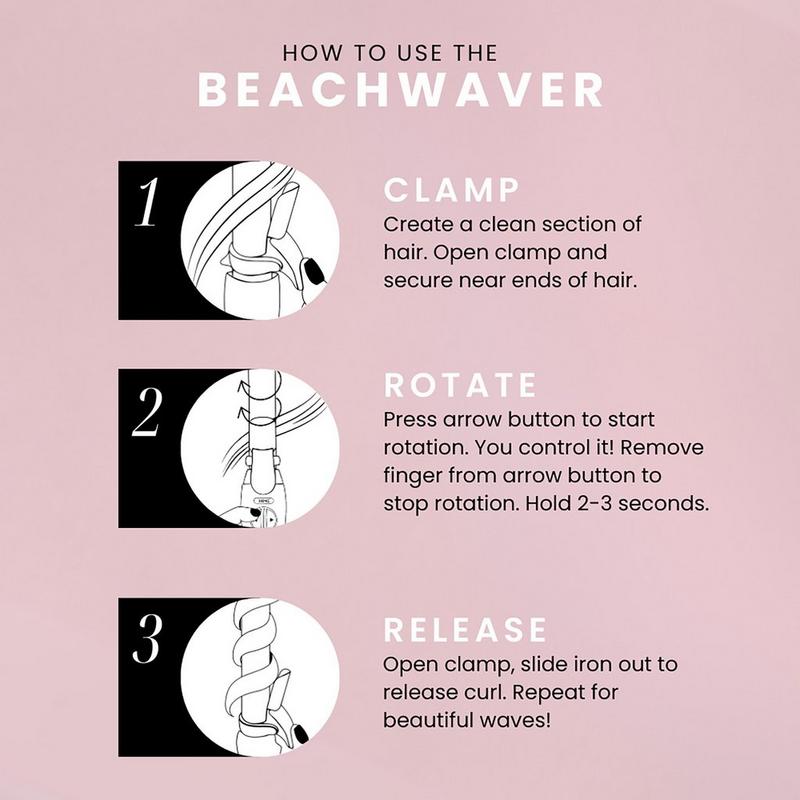 HOW TO USE THE
BEACHWAVER

1

CLAMP
Create a clean section of hair. Open clamp and secure near ends of hair.

2

ROTATE
Press arrow button to start rotation. You control it! Remove finger from arrow button to stop rotation. Hold 2-3 seconds.

3

RELEASE
Open clamp, slide iron out to release curl. Repeat for beautiful waves!