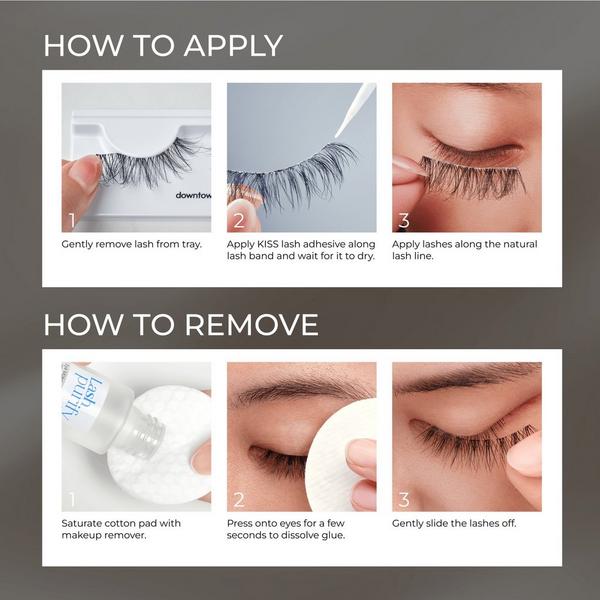 HOW TO APPLY

downtow

1
Gently remove lash from tray.

2
Apply KISS lash adhesive along lash band and wait for it to dry.

3
Apply lashes along the natural lash line.

HOW TO REMOVE

Lash purify

1
Saturate cotton pad with makeup remover.

2
Press onto eyes for a few seconds to dissolve glue.

3
Gently slide the lashes off.