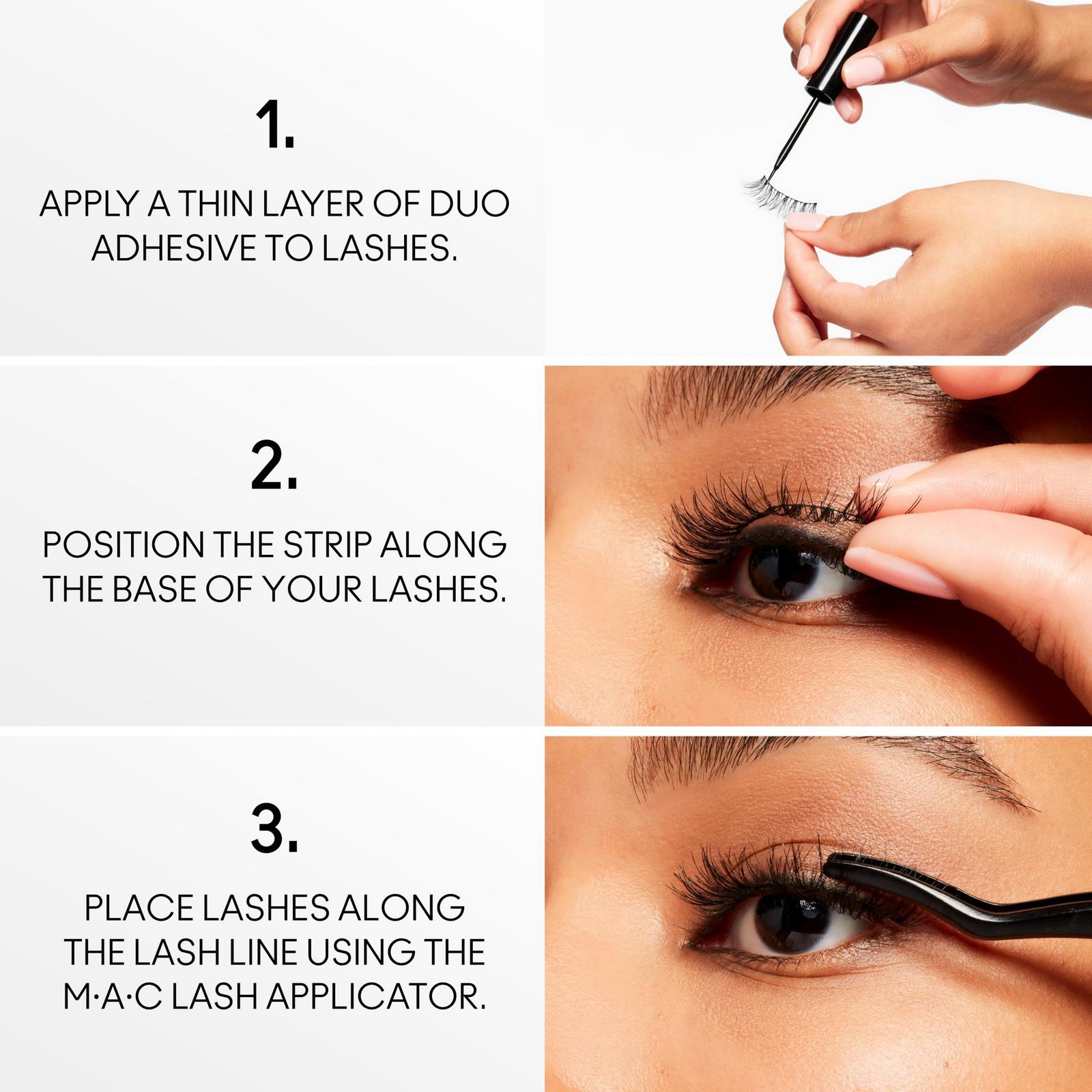 1.

APPLY A THIN LAYER OF DUO ADHESIVE TO LASHES.

2.

POSITION THE STRIP ALONG THE BASE OF YOUR LASHES.

3.

PLACE LASHES ALONG THE LASH LINE USING THE M·A·C LASH APPLICATOR.