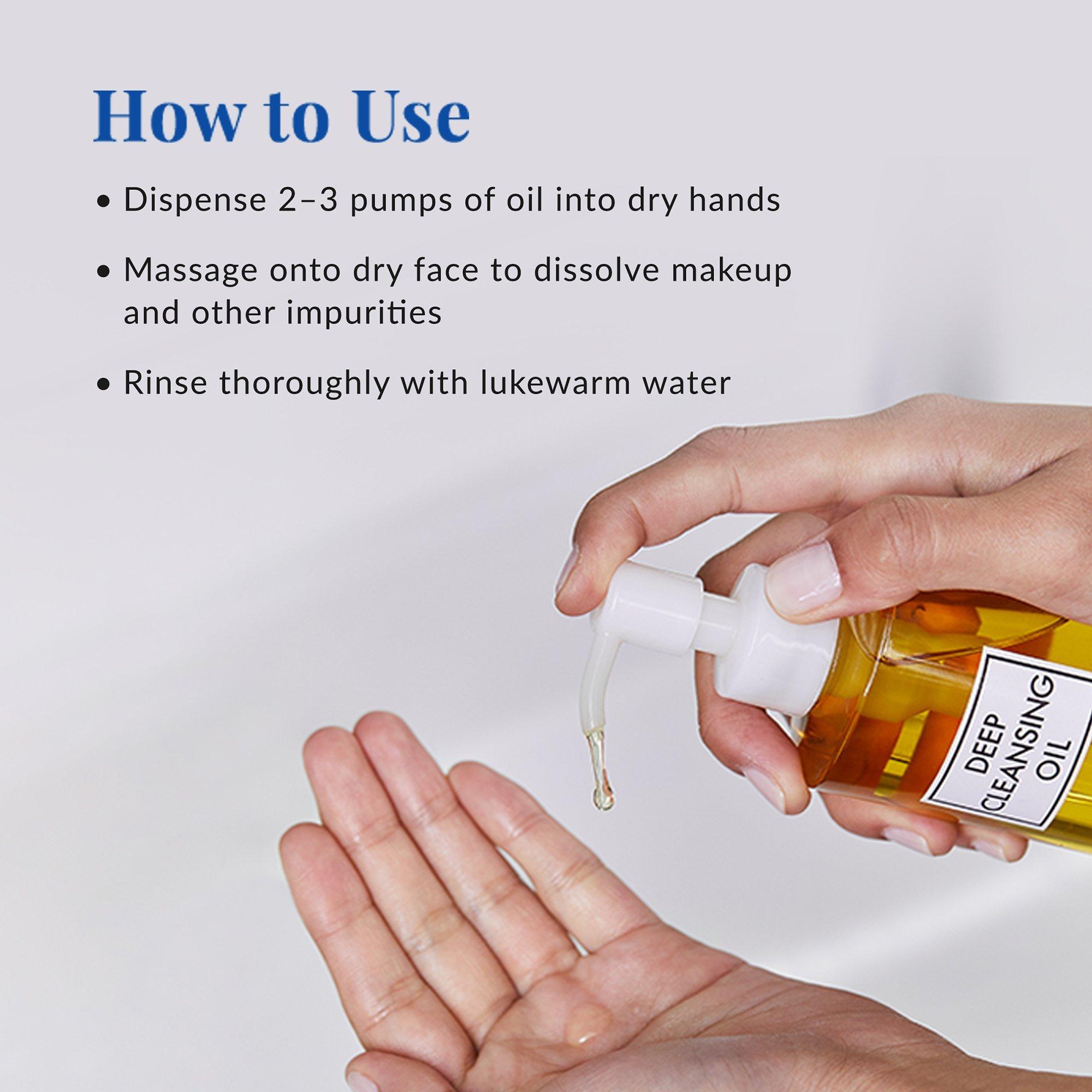 How to Use

• Dispense 2–3 pumps of oil into dry hands

• Massage onto dry face to dissolve makeup and other impurities

• Rinse thoroughly with lukewarm water

DEEP CLEANSING OIL