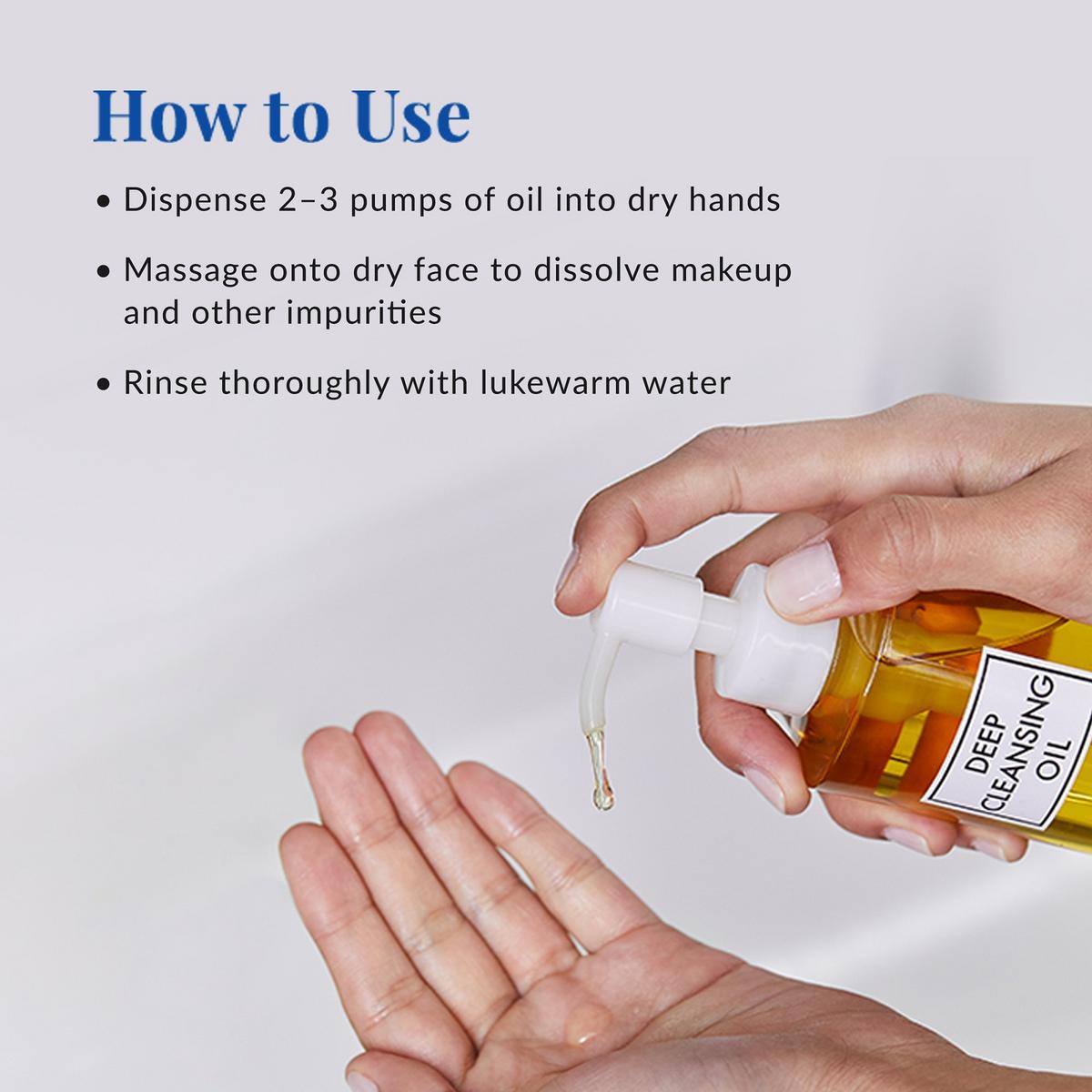 How to Use

• Dispense 2–3 pumps of oil into dry hands

• Massage onto dry face to dissolve makeup and other impurities

• Rinse thoroughly with lukewarm water

DEEP CLEANSING OIL