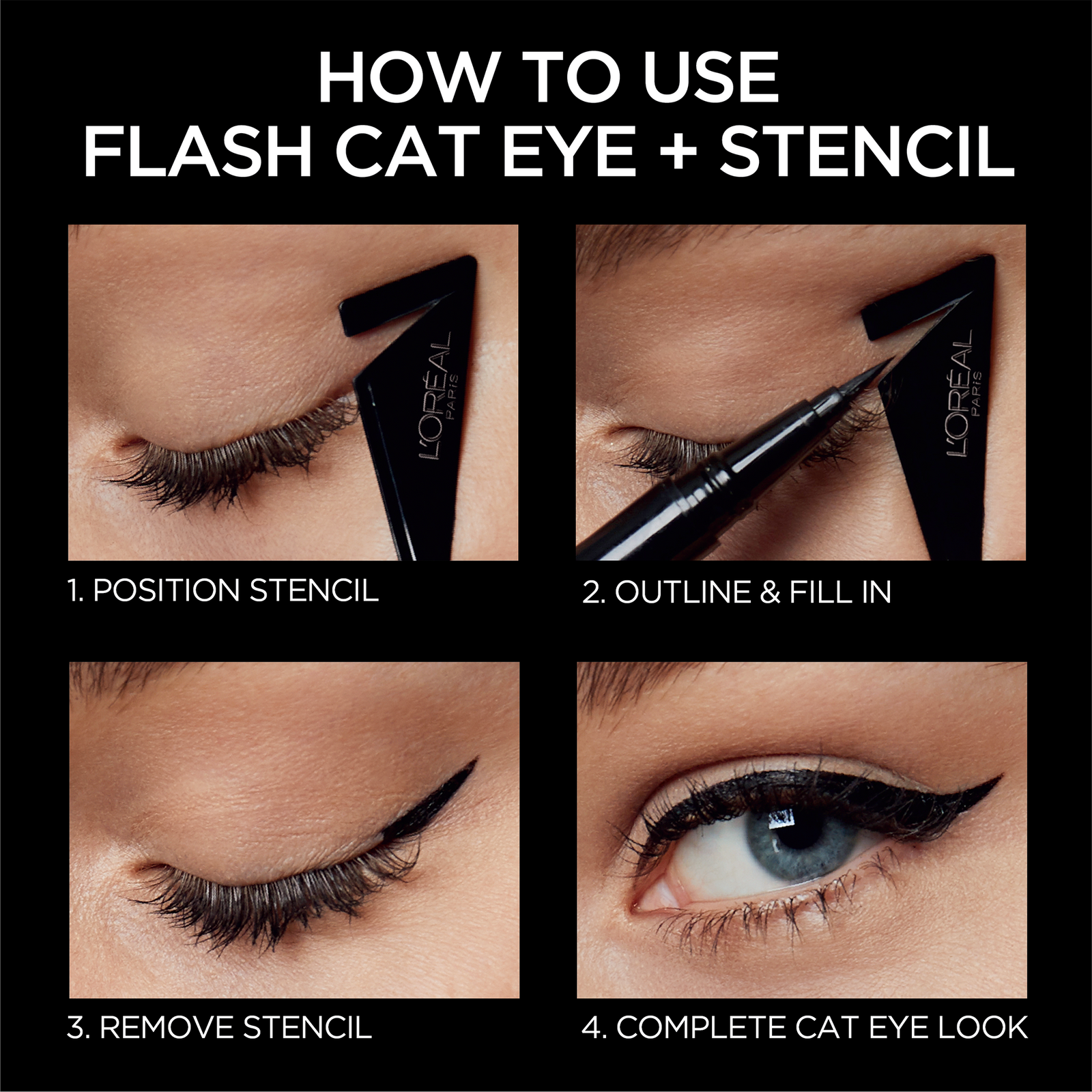 HOW TO USE
FLASH CAT EYE + STENCIL

L'ORÉAL
PARIS

1. POSITION STENCIL

L'ORÉAL
PARIS

2. OUTLINE & FILL IN

3. REMOVE STENCIL

4. COMPLETE CAT EYE LOOK