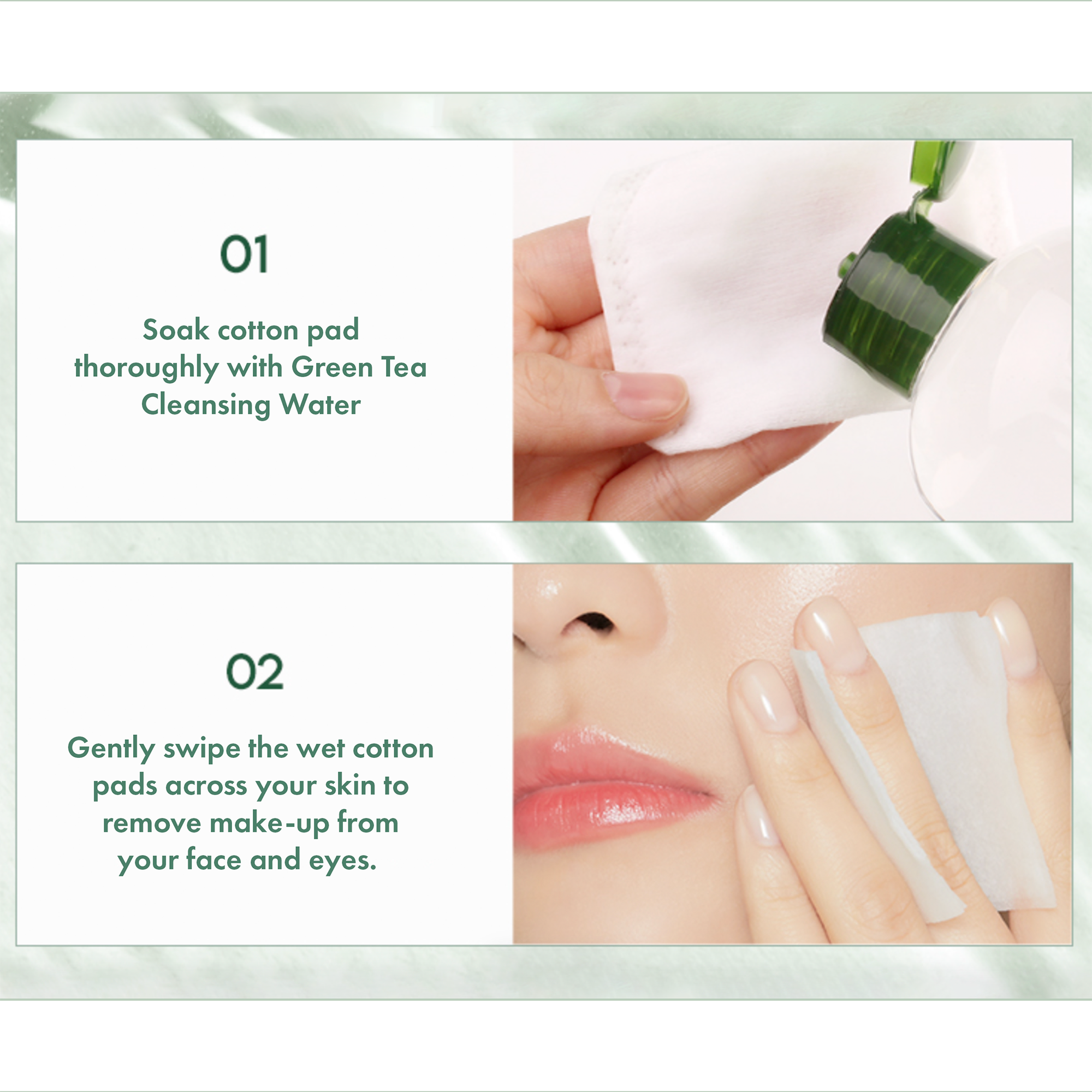 01

Soak cotton pad thoroughly with Green Tea Cleansing Water

02

Gently swipe the wet cotton pads across your skin to remove make-up from your face and eyes.