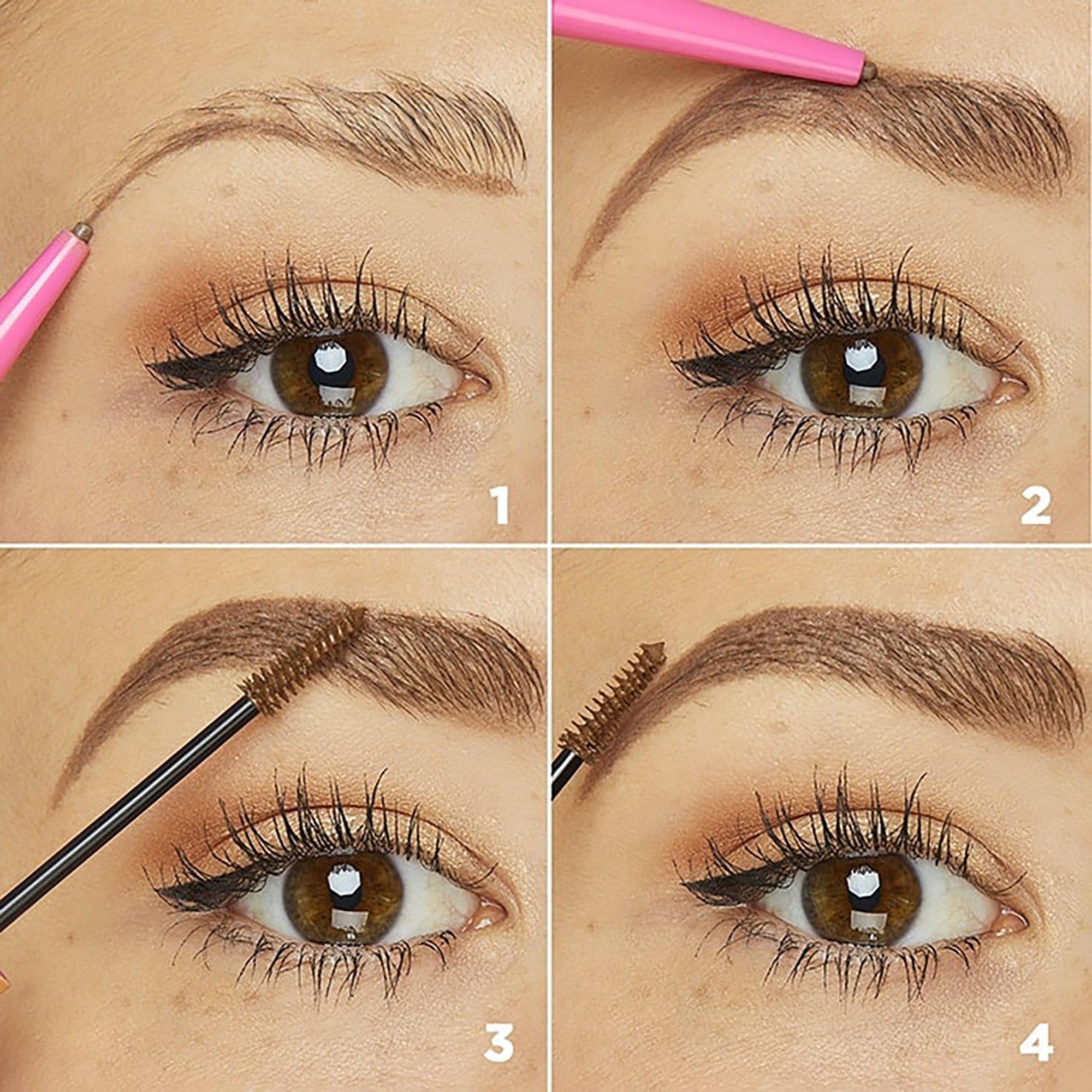 1

2

3

4