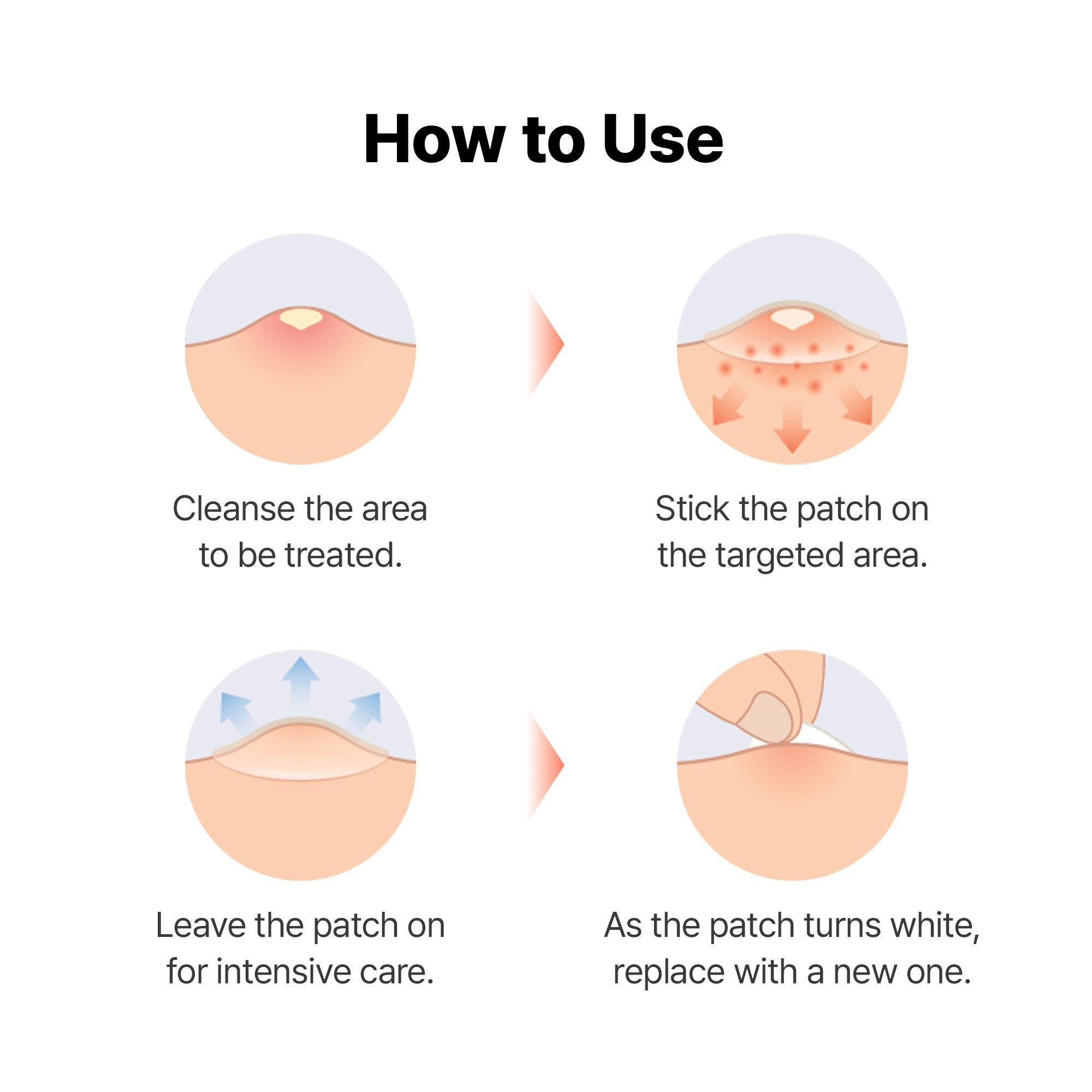 How to Use

Cleanse the area to be treated.

Stick the patch on the targeted area.

Leave the patch on for intensive care.

As the patch turns white, replace with a new one.