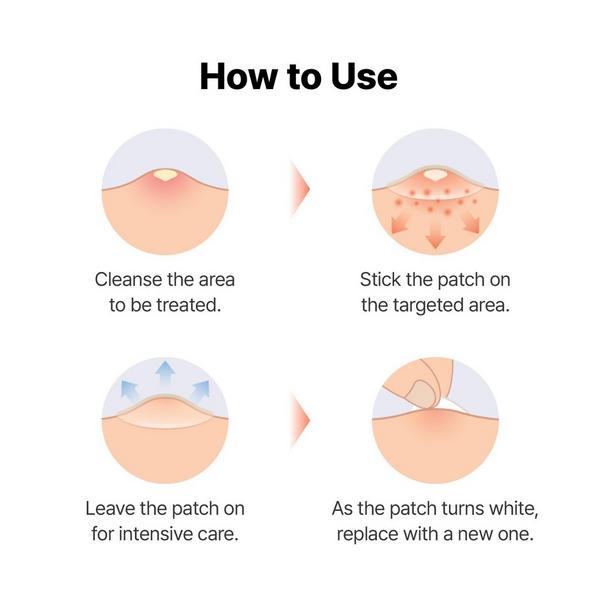 How to Use

Cleanse the area to be treated.

Stick the patch on the targeted area.

Leave the patch on for intensive care.

As the patch turns white, replace with a new one.