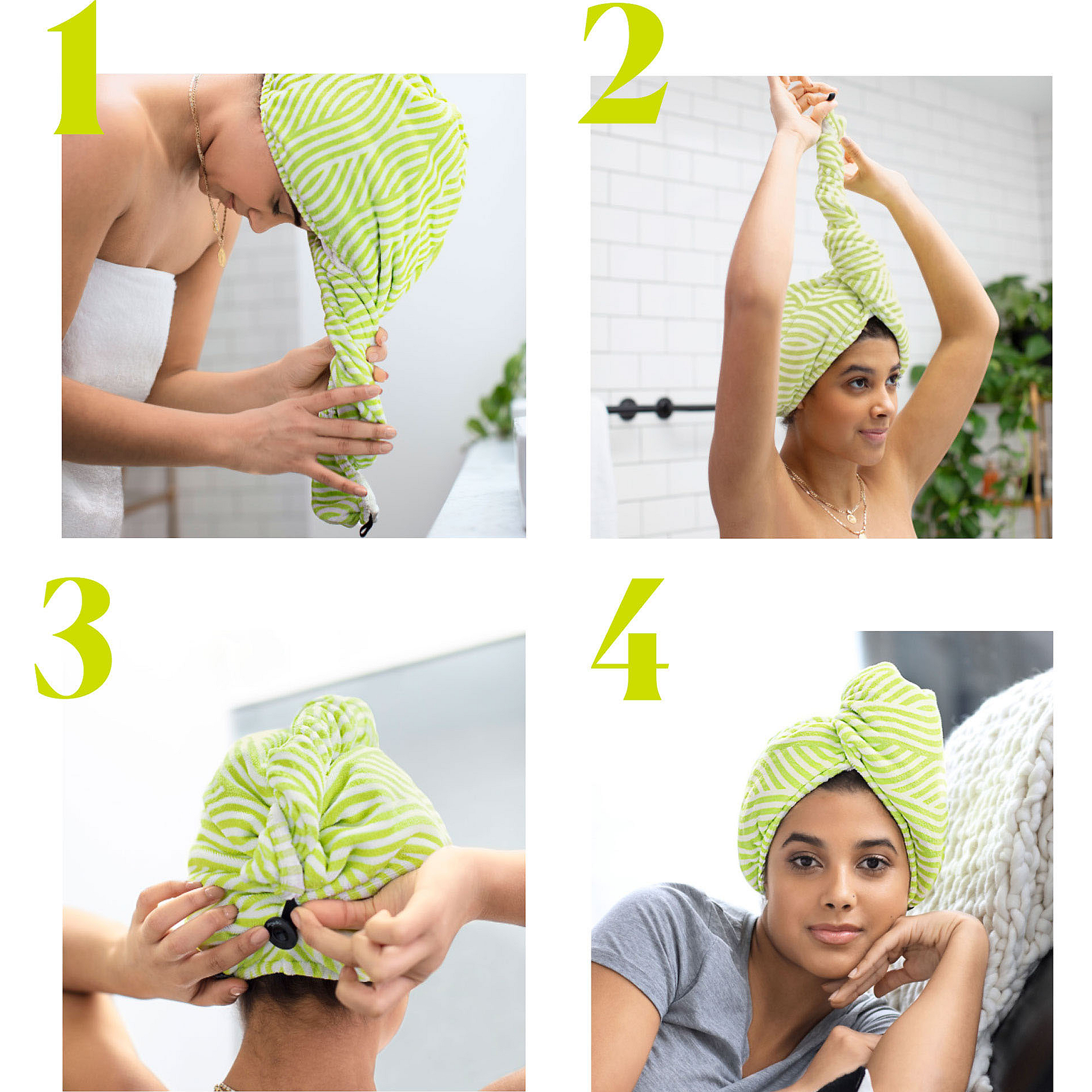 1

2

3

4