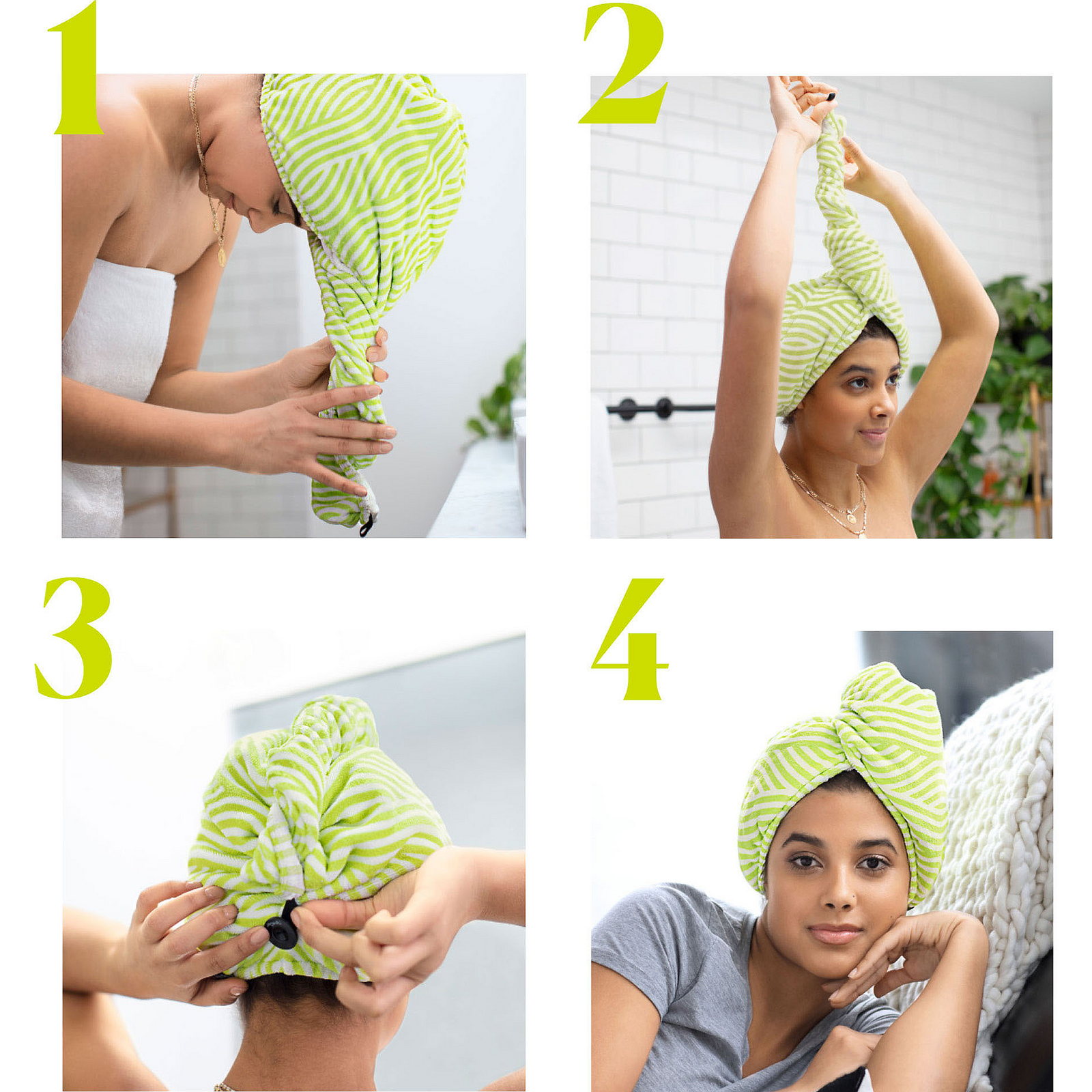 1

2

3

4