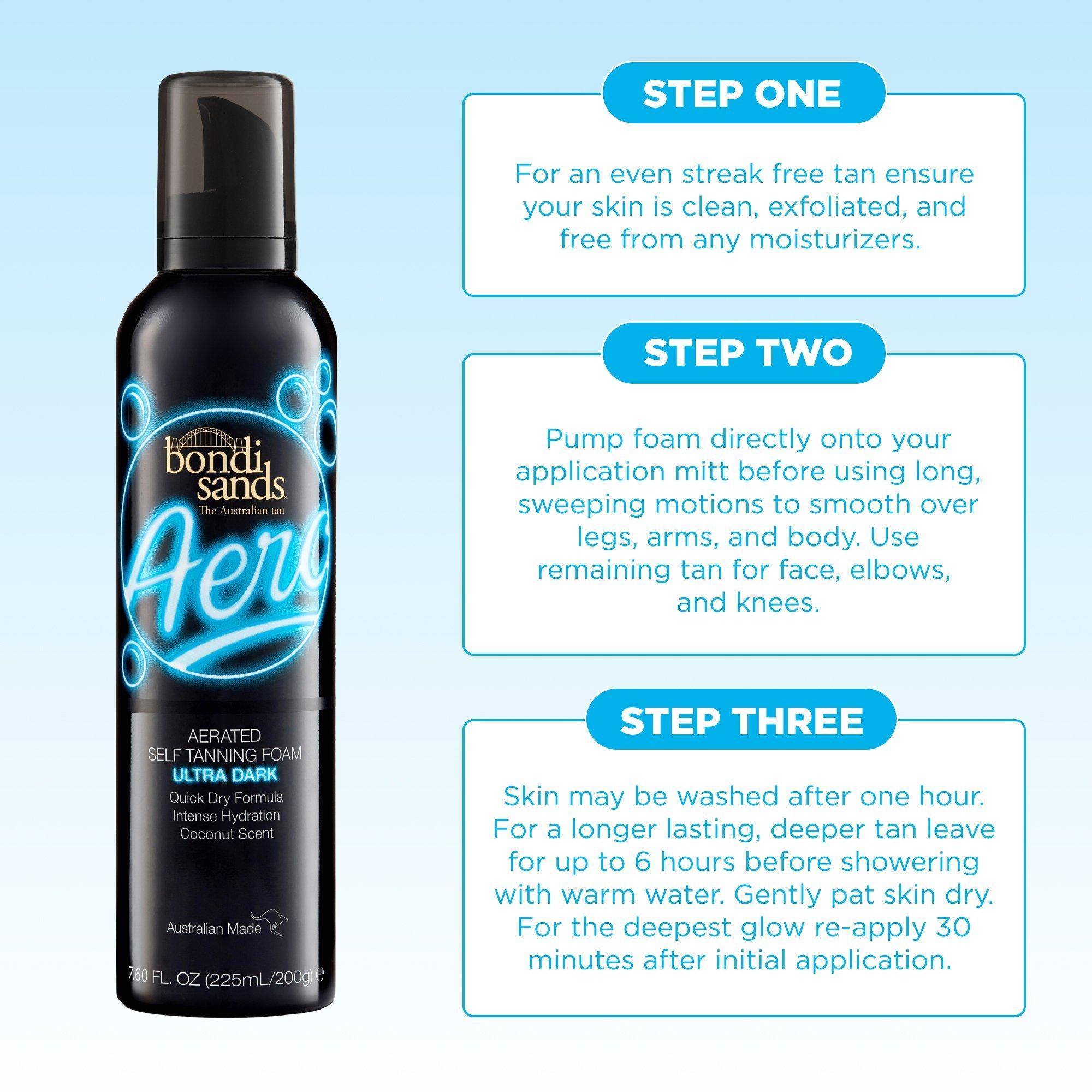 bondi sands
The Australian tan

Aero

AERATED
SELF TANNING FOAM
ULTRA DARK
Quick Dry Formula
Intense Hydration
Coconut Scent

Australian Made

7.60 FL. OZ (225mL/200g) ℮

STEP ONE

For an even streak free tan ensure your skin is clean, exfoliated, and free from any moisturizers.

STEP TWO

Pump foam directly onto your application mitt before using long, sweeping motions to smooth over legs, arms, and body. Use remaining tan for face, elbows, and knees.

STEP THREE

Skin may be washed after one hour. For a longer lasting, deeper tan leave for up to 6 hours before showering with warm water. Gently pat skin dry. For the deepest glow re-apply 30 minutes after initial application.