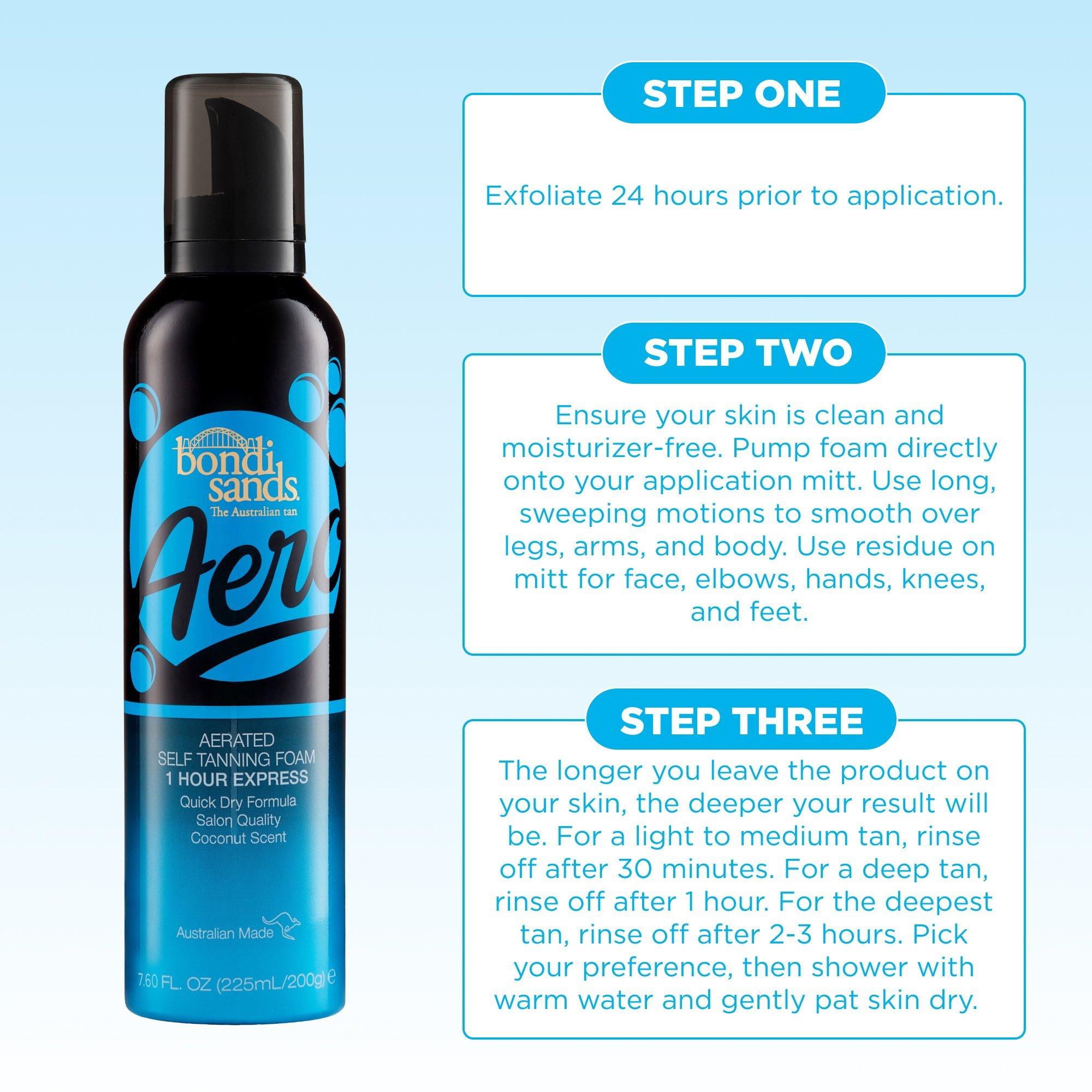 bondi sands
The Australian tan

Aero

AERATED
SELF TANNING FOAM
1 HOUR EXPRESS
Quick Dry Formula
Salon Quality
Coconut Scent

Australian Made

7.60 FL. OZ (225mL/200g) ℮

STEP ONE

Exfoliate 24 hours prior to application.

STEP TWO

Ensure your skin is clean and moisturizer-free. Pump foam directly onto your application mitt. Use long, sweeping motions to smooth over legs, arms, and body. Use residue on mitt for face, elbows, hands, knees, and feet.

STEP THREE

The longer you leave the product on your skin, the deeper your result will be. For a light to medium tan, rinse off after 30 minutes. For a deep tan, rinse off after 1 hour. For the deepest tan, rinse off after 2-3 hours. Pick your preference, then shower with warm water and gently pat skin dry.