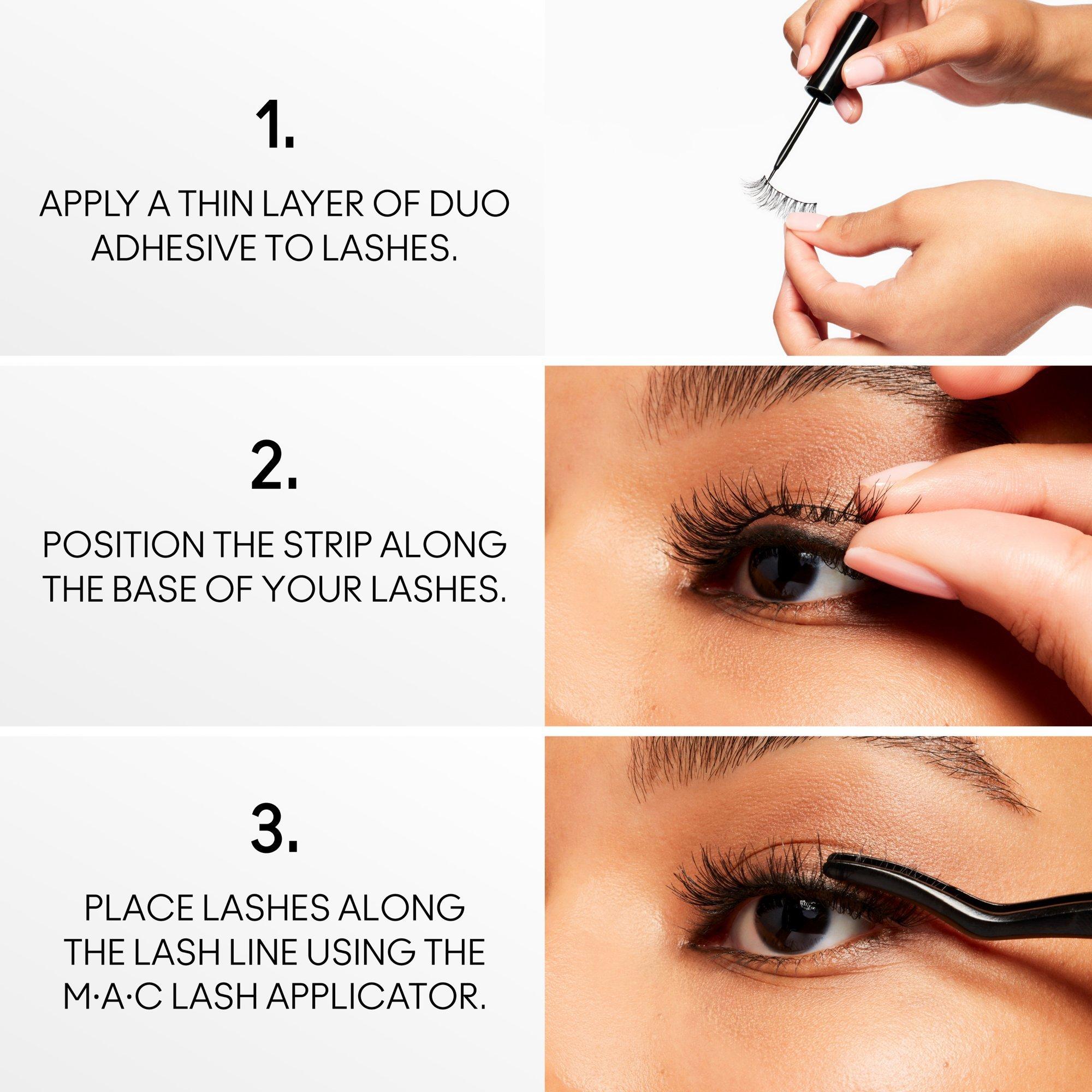 1.

APPLY A THIN LAYER OF DUO ADHESIVE TO LASHES.

2.

POSITION THE STRIP ALONG THE BASE OF YOUR LASHES.

3.

PLACE LASHES ALONG THE LASH LINE USING THE M·A·C LASH APPLICATOR.