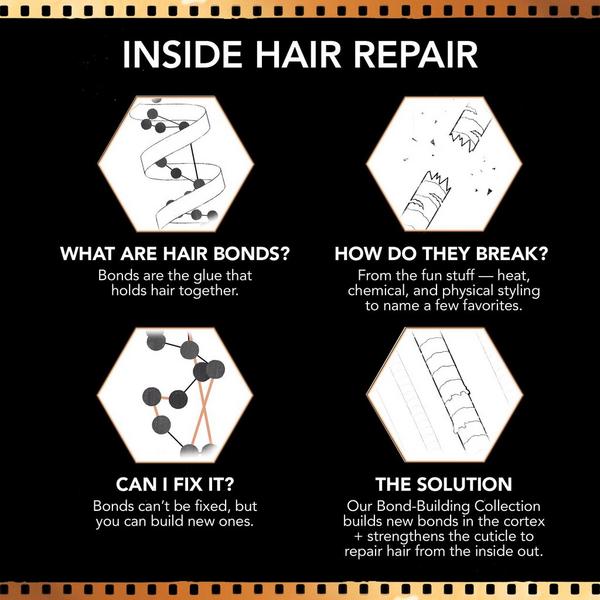 INSIDE HAIR REPAIR

WHAT ARE HAIR BONDS?
Bonds are the glue that holds hair together.

HOW DO THEY BREAK?
From the fun stuff — heat, chemical, and physical styling to name a few favorites.

CAN I FIX IT?
Bonds can't be fixed, but you can build new ones.

THE SOLUTION
Our Bond-Building Collection builds new bonds in the cortex + strengthens the cuticle to repair hair from the inside out.