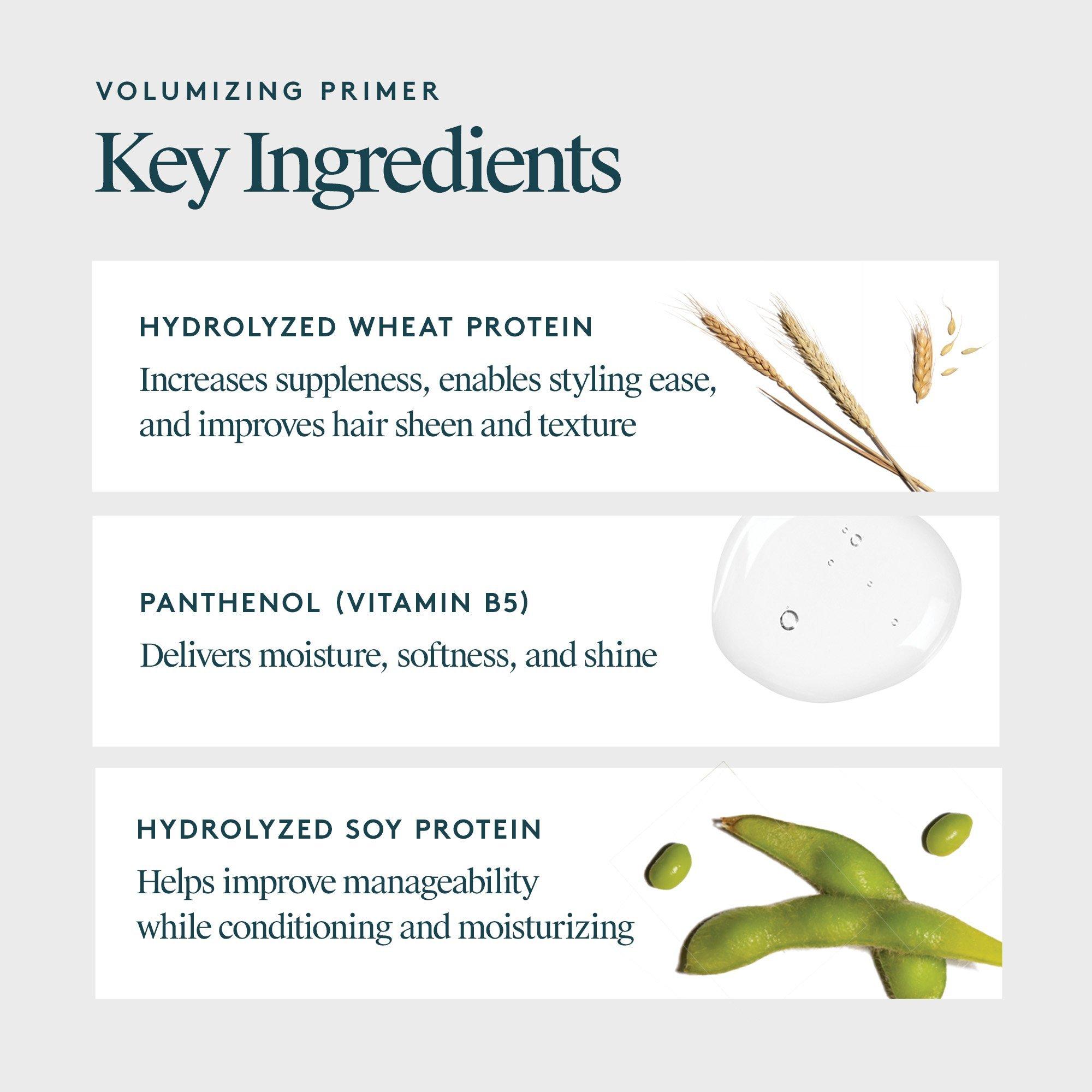 VOLUMIZING PRIMER

Key Ingredients

HYDROLYZED WHEAT PROTEIN

Increases suppleness, enables styling ease, and improves hair sheen and texture

PANTHENOL (VITAMIN B5)

Delivers moisture, softness, and shine

HYDROLYZED SOY PROTEIN

Helps improve manageability while conditioning and moisturizing