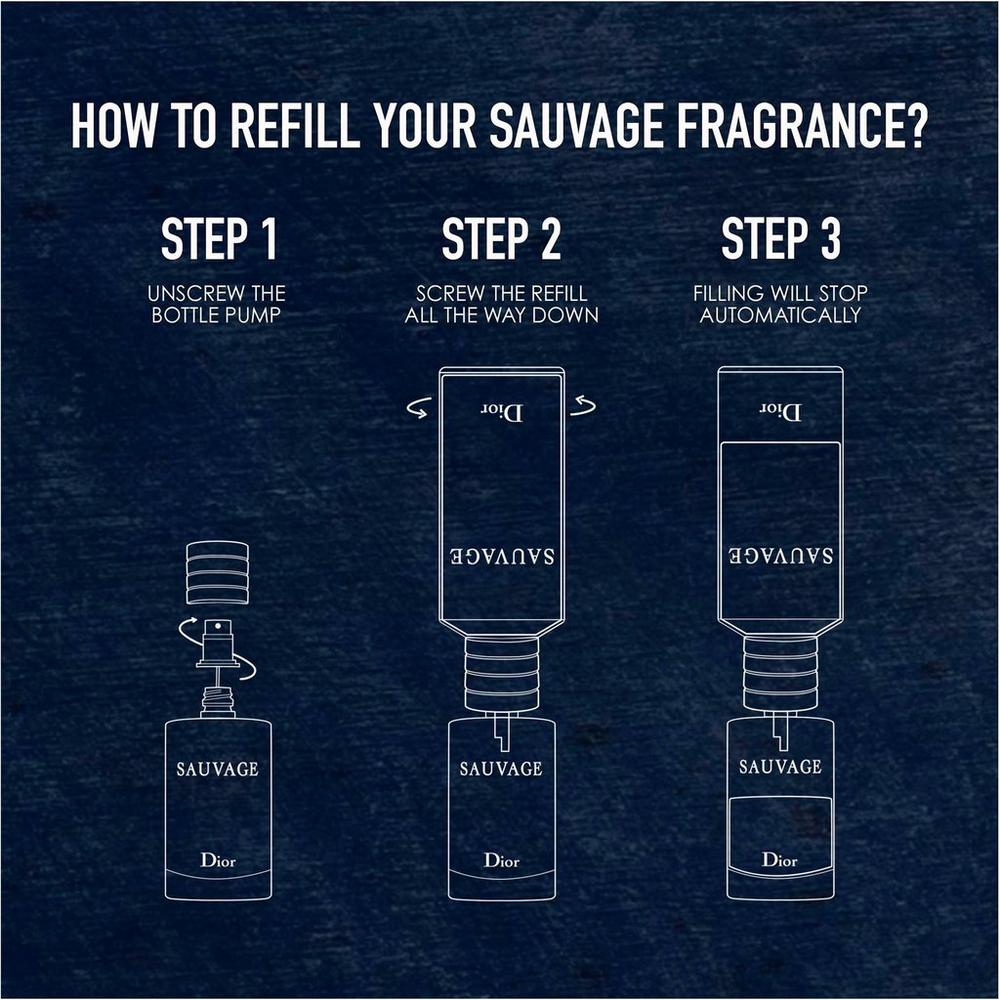 HOW TO REFILL YOUR SAUVAGE FRAGRANCE?

STEP 1

UNSCREW THE BOTTLE PUMP

SAUVAGE

Dior

STEP 2

SCREW THE REFILL ALL THE WAY DOWN

Dior

SAUVAGE

SAUVAGE

Dior

STEP 3

FILLING WILL STOP AUTOMATICALLY

Dior

SAUVAGE

SAUVAGE

Dior