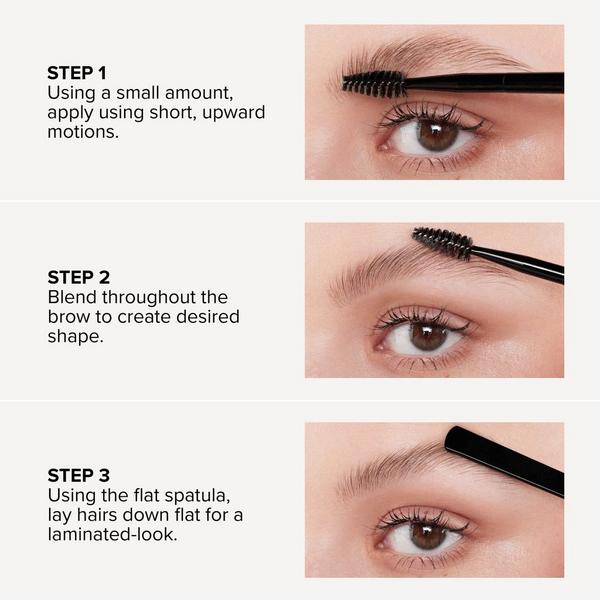 STEP 1
Using a small amount, apply using short, upward motions.

STEP 2
Blend throughout the brow to create desired shape.

STEP 3
Using the flat spatula, lay hairs down flat for a laminated-look.