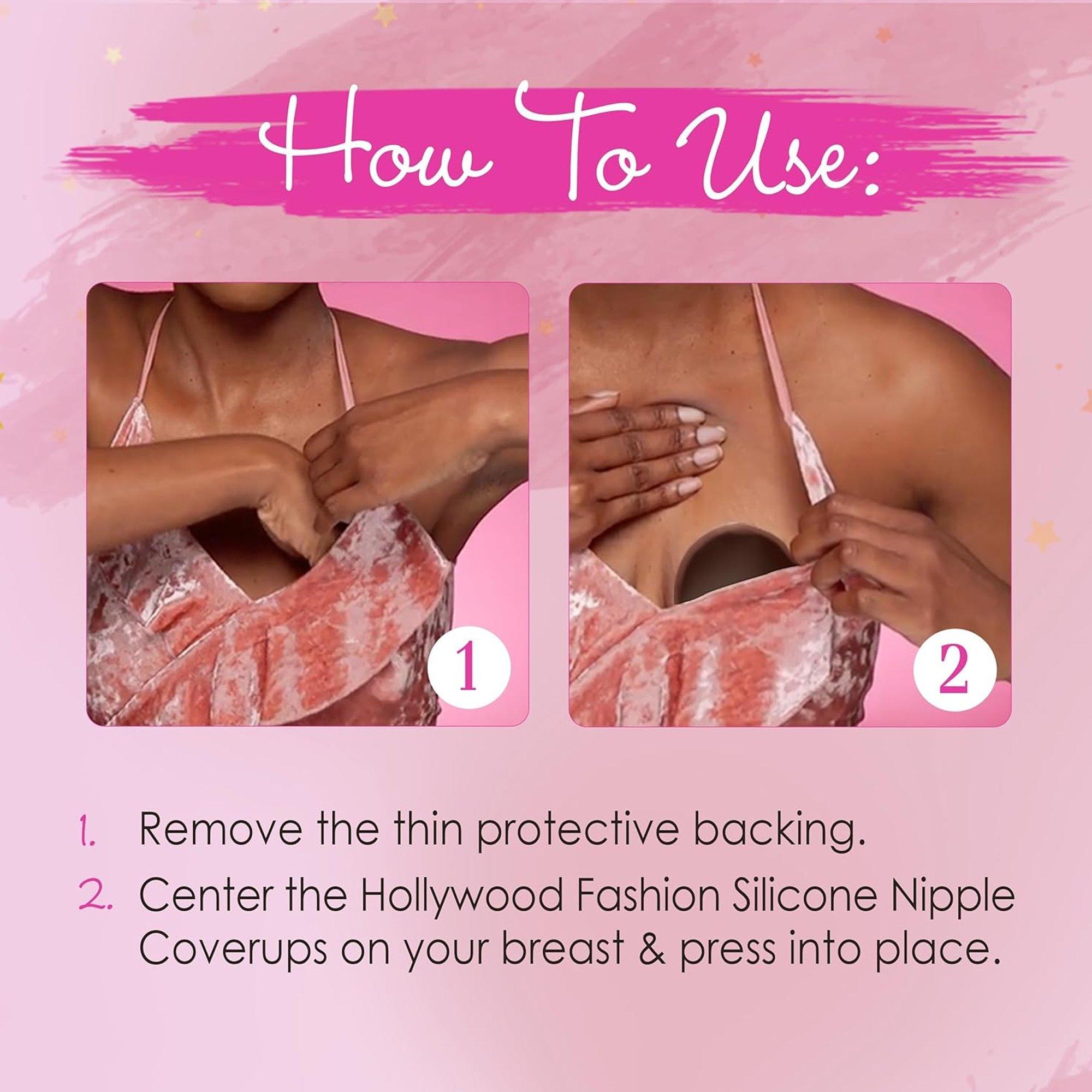 How To Use:

1

2

1. Remove the thin protective backing.

2. Center the Hollywood Fashion Silicone Nipple Coverups on your breast & press into place.