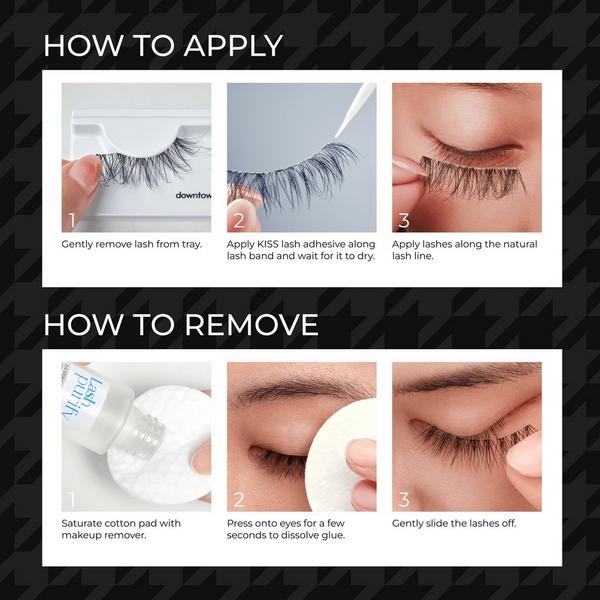 HOW TO APPLY

downtow

1

Gently remove lash from tray.

2

Apply KISS lash adhesive along lash band and wait for it to dry.

3

Apply lashes along the natural lash line.

HOW TO REMOVE

Lash purify

1

Saturate cotton pad with makeup remover.

2

Press onto eyes for a few seconds to dissolve glue.

3

Gently slide the lashes off.