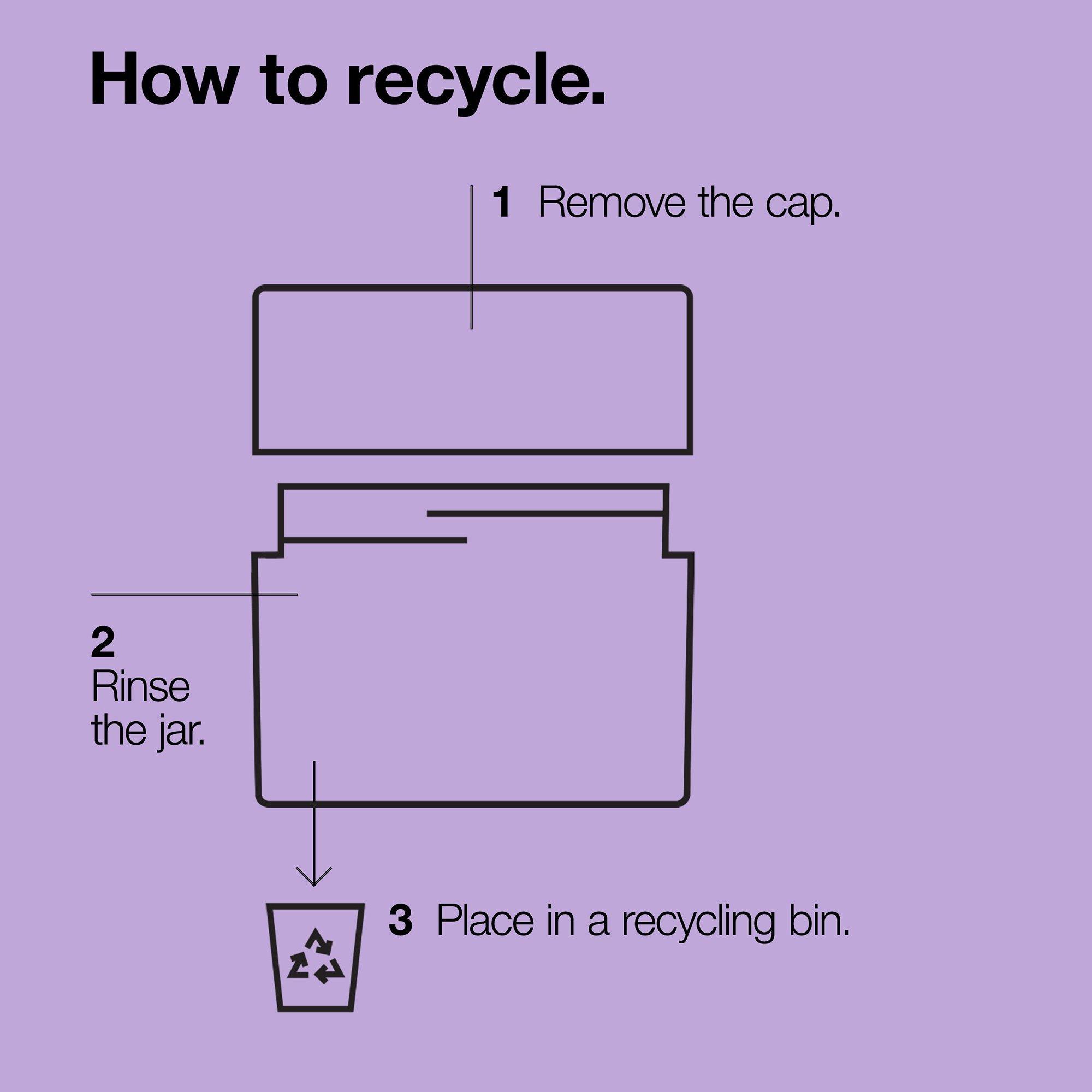 How to recycle.

1 Remove the cap.

2
Rinse the jar.

3 Place in a recycling bin.