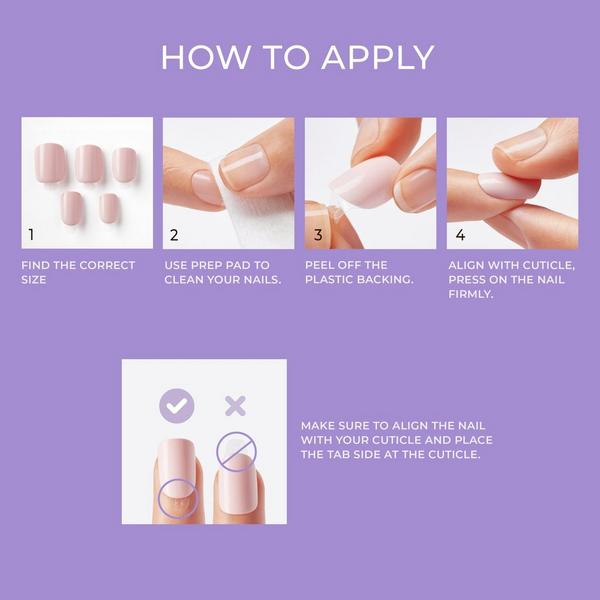 HOW TO APPLY

1

FIND THE CORRECT SIZE

2

USE PREP PAD TO CLEAN YOUR NAILS.

3

PEEL OFF THE PLASTIC BACKING.

4

ALIGN WITH CUTICLE, PRESS ON THE NAIL FIRMLY.

MAKE SURE TO ALIGN THE NAIL WITH YOUR CUTICLE AND PLACE THE TAB SIDE AT THE CUTICLE.