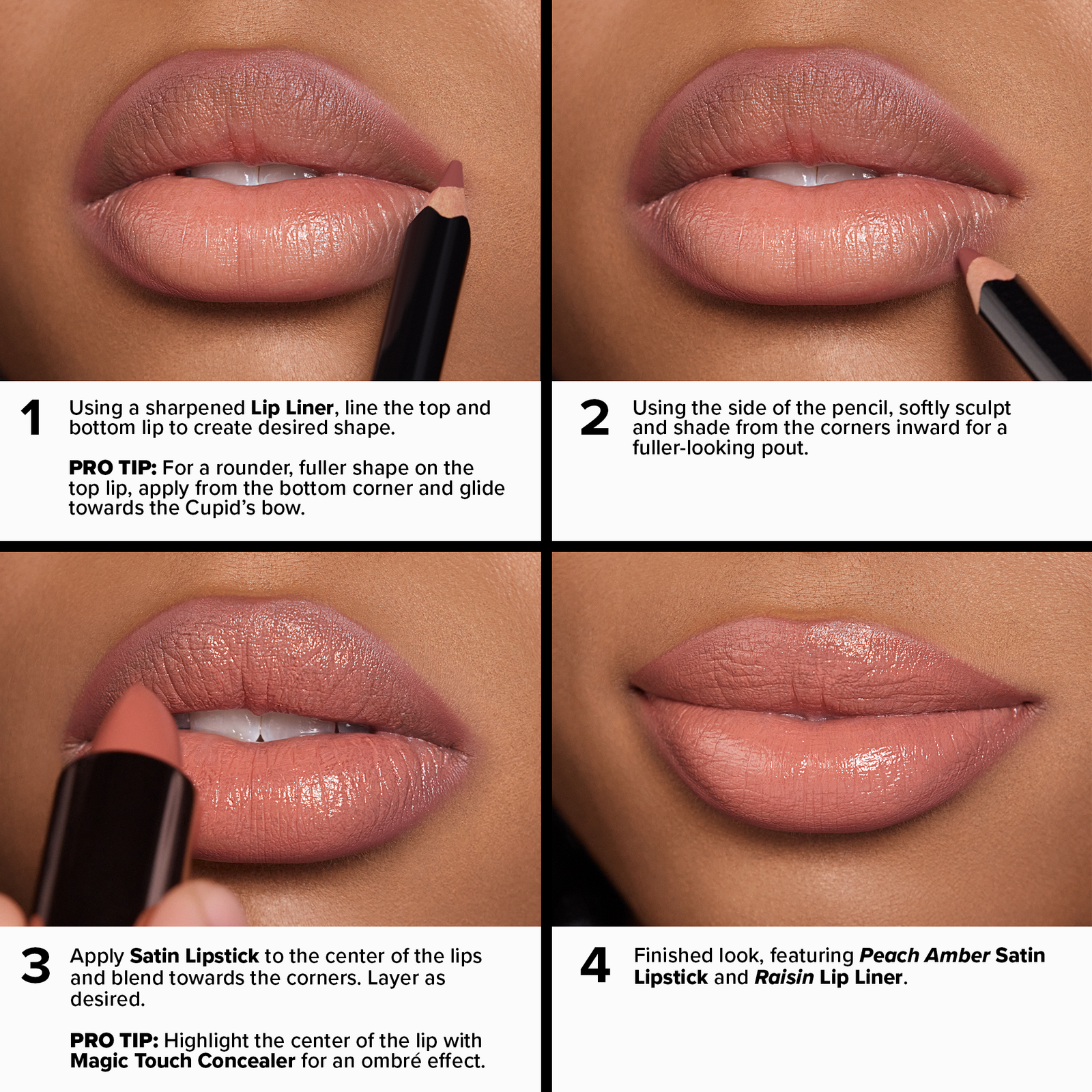 1 Using a sharpened Lip Liner, line the top and bottom lip to create desired shape.

PRO TIP: For a rounder, fuller shape on the top lip, apply from the bottom corner and glide towards the Cupid's bow.

2 Using the side of the pencil, softly sculpt and shade from the corners inward for a fuller-looking pout.

3 Apply Satin Lipstick to the center of the lips and blend towards the corners. Layer as desired.

PRO TIP: Highlight the center of the lip with Magic Touch Concealer for an ombré effect.

4 Finished look, featuring Peach Amber Satin Lipstick and Raisin Lip Liner.