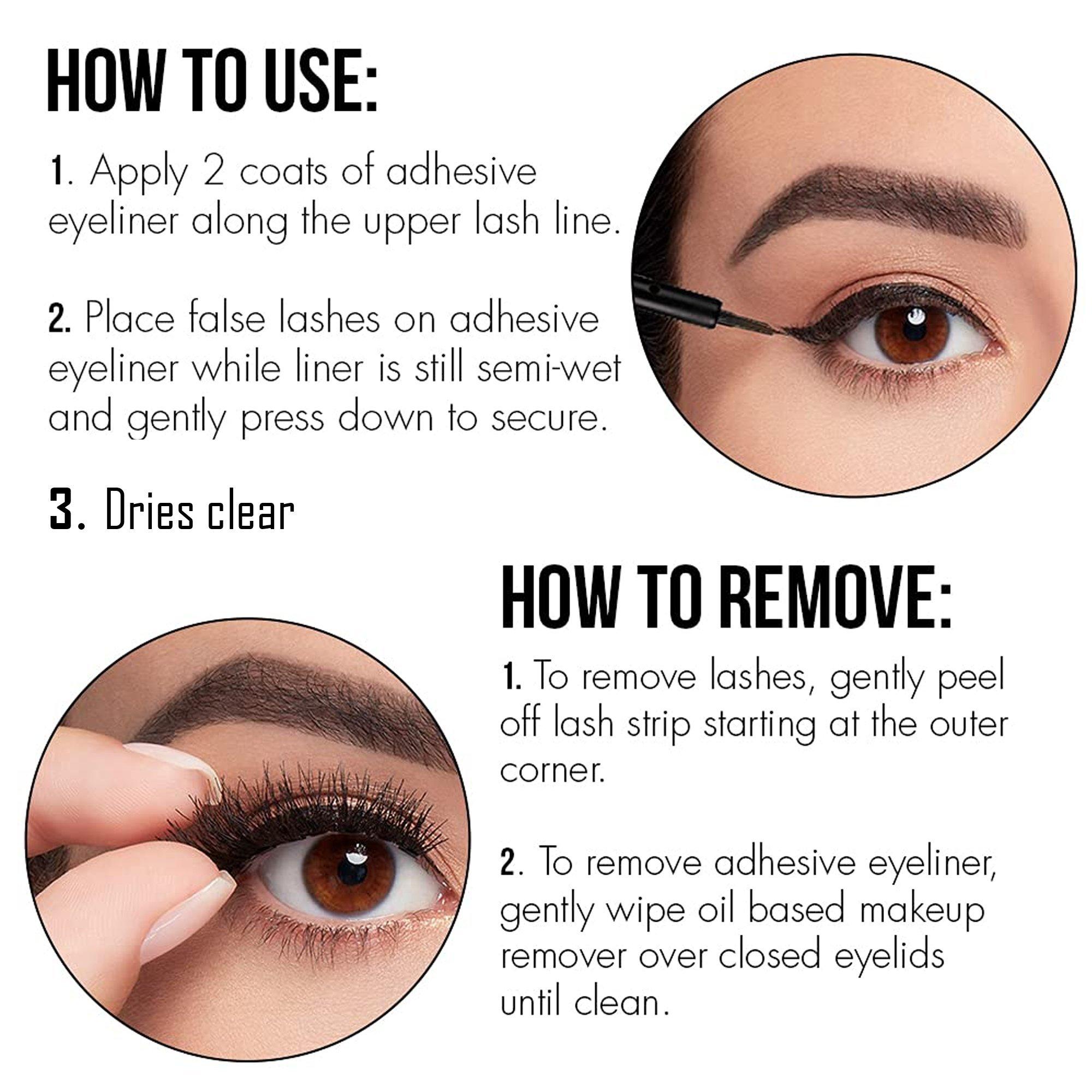 HOW TO USE:

1. Apply 2 coats of adhesive eyeliner along the upper lash line.

2. Place false lashes on adhesive eyeliner while liner is still semi-wet and gently press down to secure.

3. Dries clear

HOW TO REMOVE:

1. To remove lashes, gently peel off lash strip starting at the outer corner.

2. To remove adhesive eyeliner, gently wipe oil based makeup remover over closed eyelids until clean.