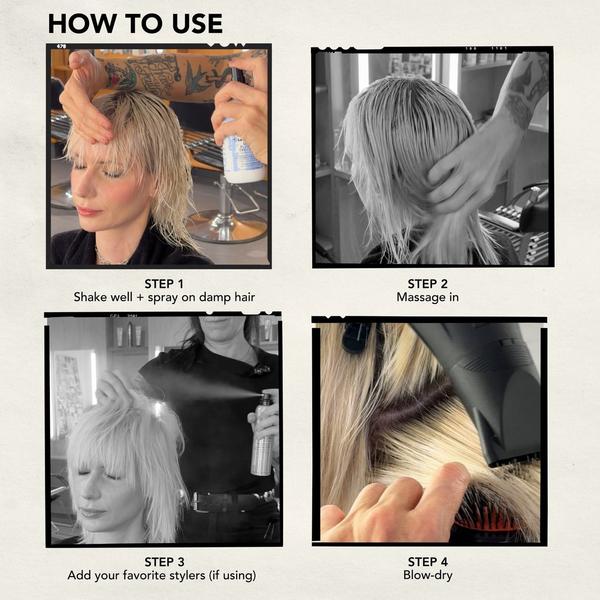 HOW TO USE

STEP 1
Shake well + spray on damp hair

STEP 2
Massage in

STEP 3
Add your favorite stylers (if using)

STEP 4
Blow-dry