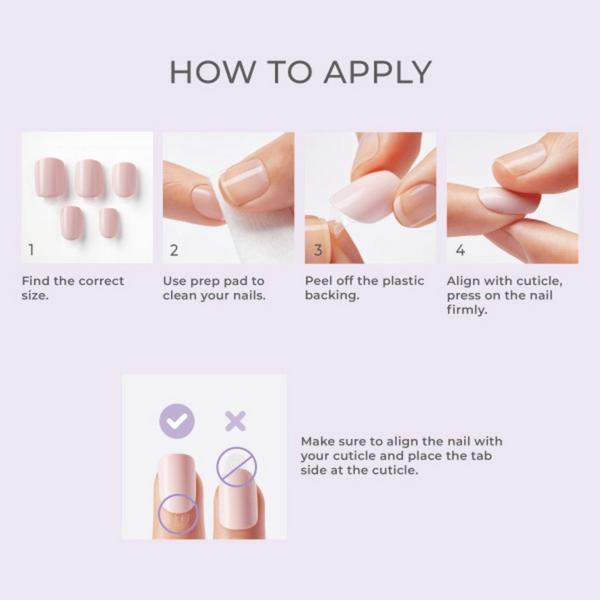 HOW TO APPLY

1

Find the correct size.

2

Use prep pad to clean your nails.

3

Peel off the plastic backing.

4

Align with cuticle, press on the nail firmly.

Make sure to align the nail with your cuticle and place the tab side at the cuticle.