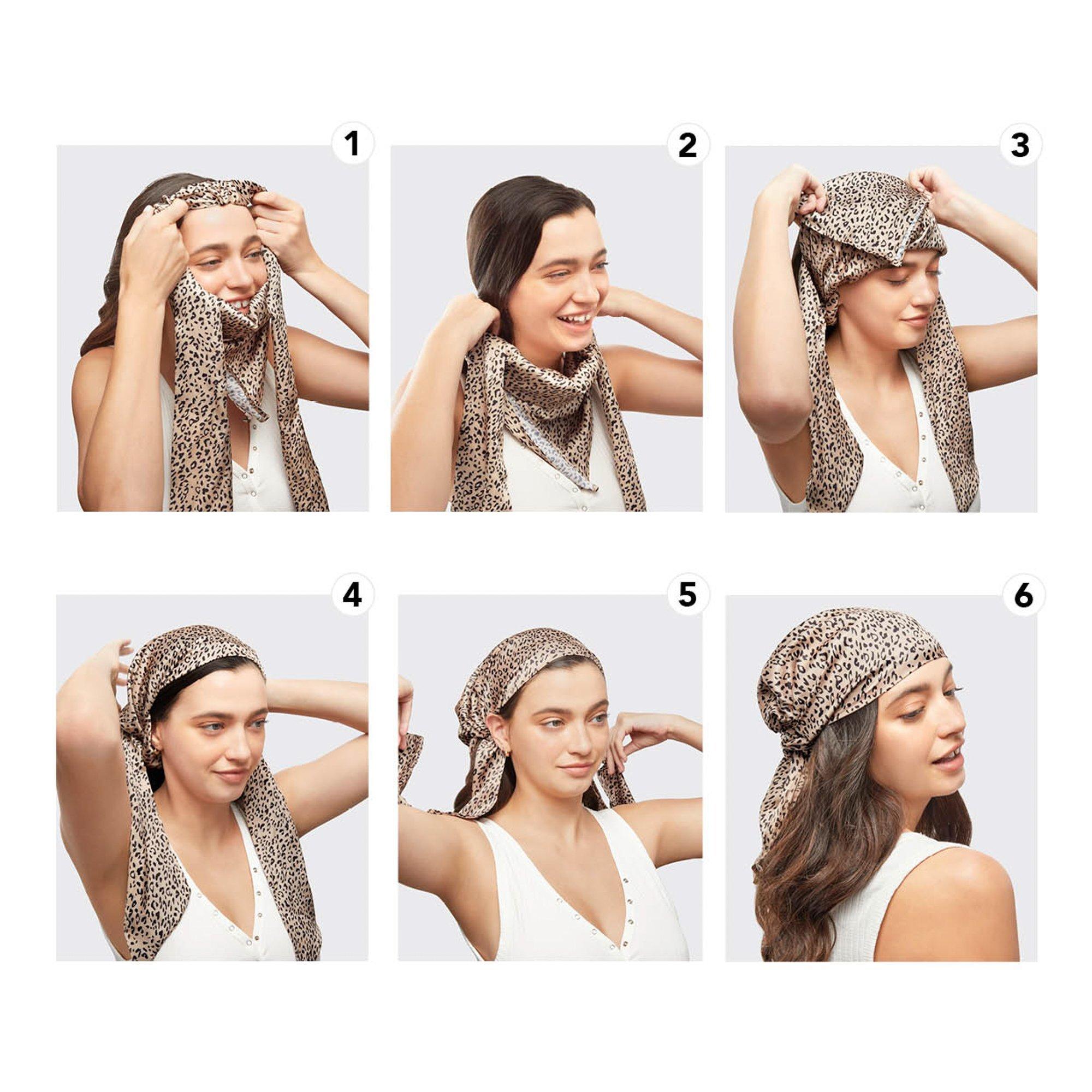 1

2

3

4

5

6