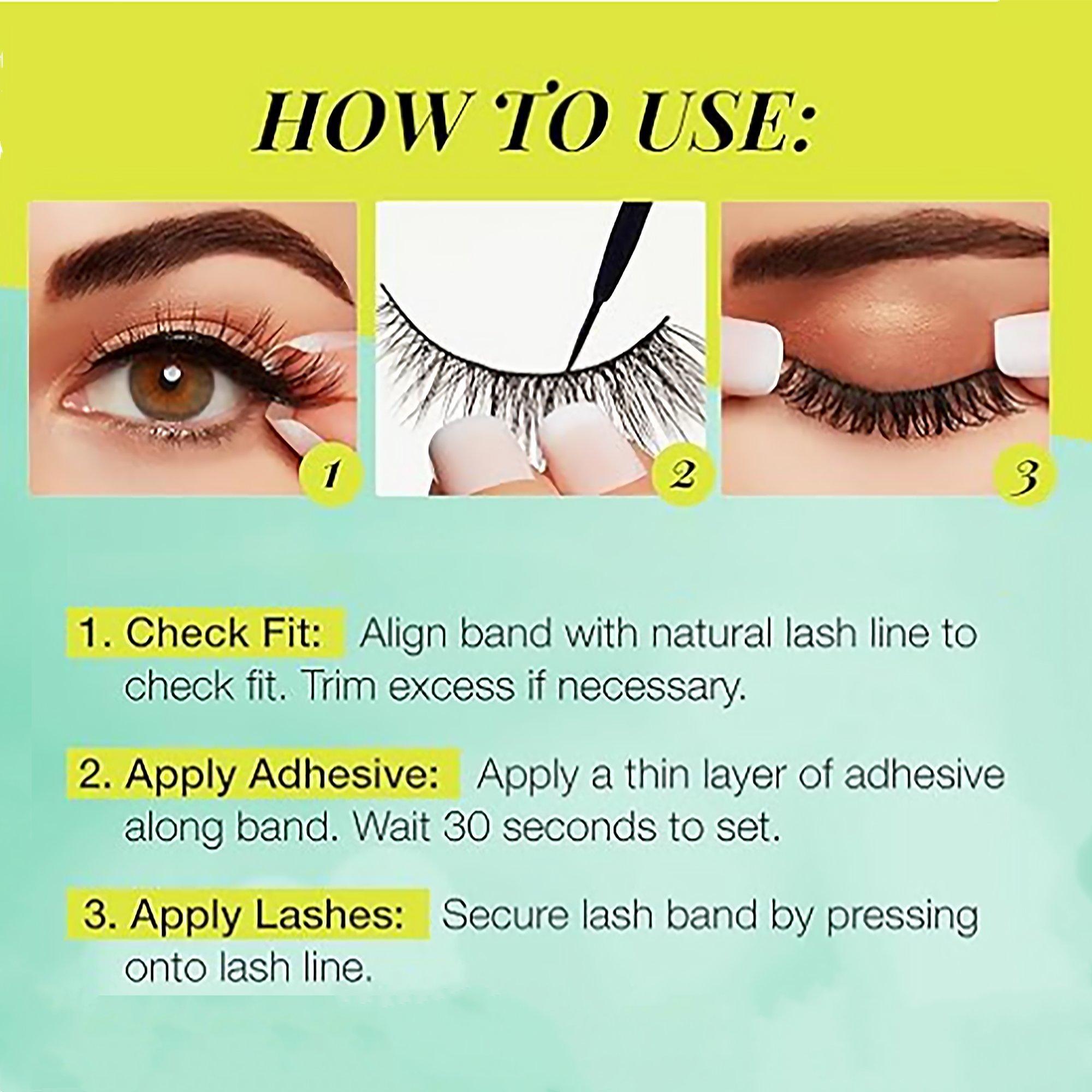 HOW TO USE:

1

2

3

1. Check Fit: Align band with natural lash line to check fit. Trim excess if necessary.

2. Apply Adhesive: Apply a thin layer of adhesive along band. Wait 30 seconds to set.

3. Apply Lashes: Secure lash band by pressing onto lash line.