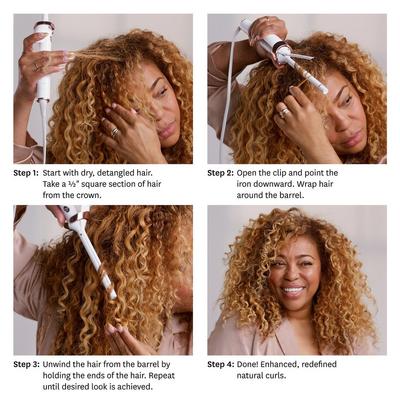 Step 1: Start with dry, detangled hair. Take a ½" square section of hair from the crown.

Step 2: Open the clip and point the iron downward. Wrap hair around the barrel.

Step 3: Unwind the hair from the barrel by holding the ends of the hair. Repeat until desired look is achieved.

Step 4: Done! Enhanced, redefined natural curls.