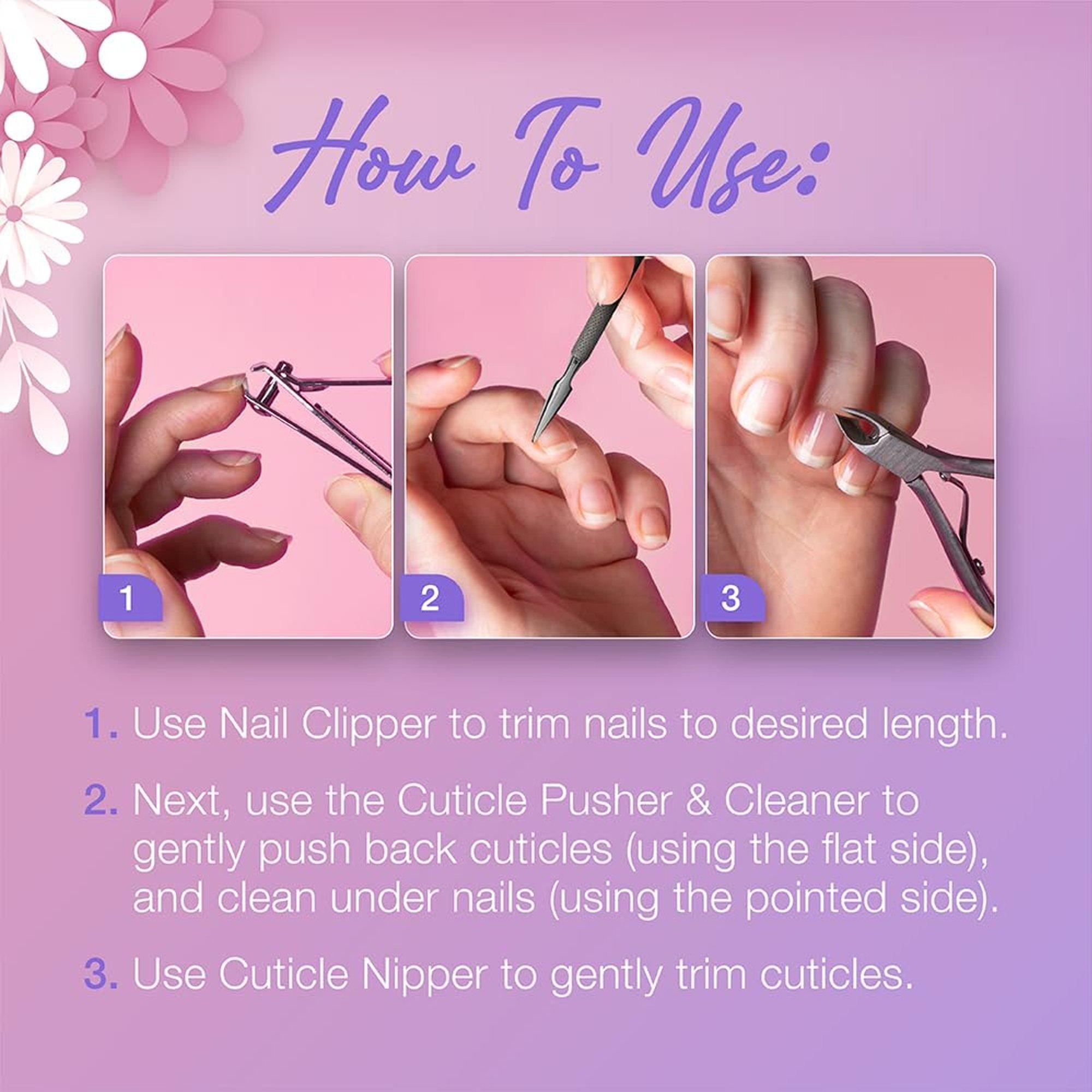 How To Use:

1

2

3

1. Use Nail Clipper to trim nails to desired length.

2. Next, use the Cuticle Pusher & Cleaner to gently push back cuticles (using the flat side), and clean under nails (using the pointed side).

3. Use Cuticle Nipper to gently trim cuticles.