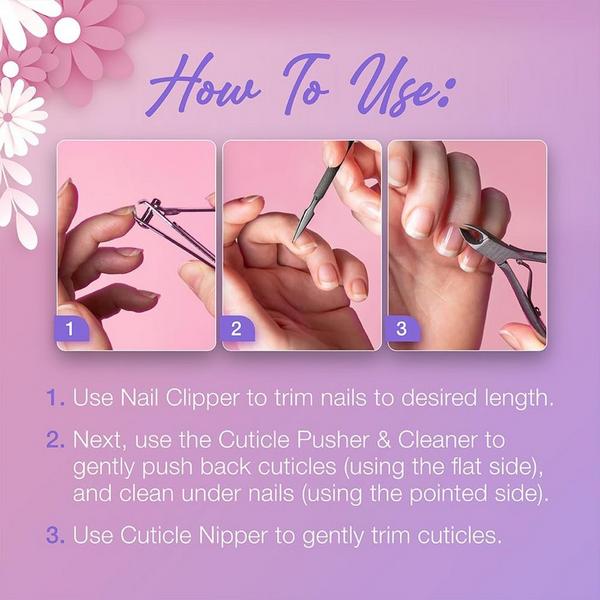 How To Use:

1

2

3

1. Use Nail Clipper to trim nails to desired length.

2. Next, use the Cuticle Pusher & Cleaner to gently push back cuticles (using the flat side), and clean under nails (using the pointed side).

3. Use Cuticle Nipper to gently trim cuticles.