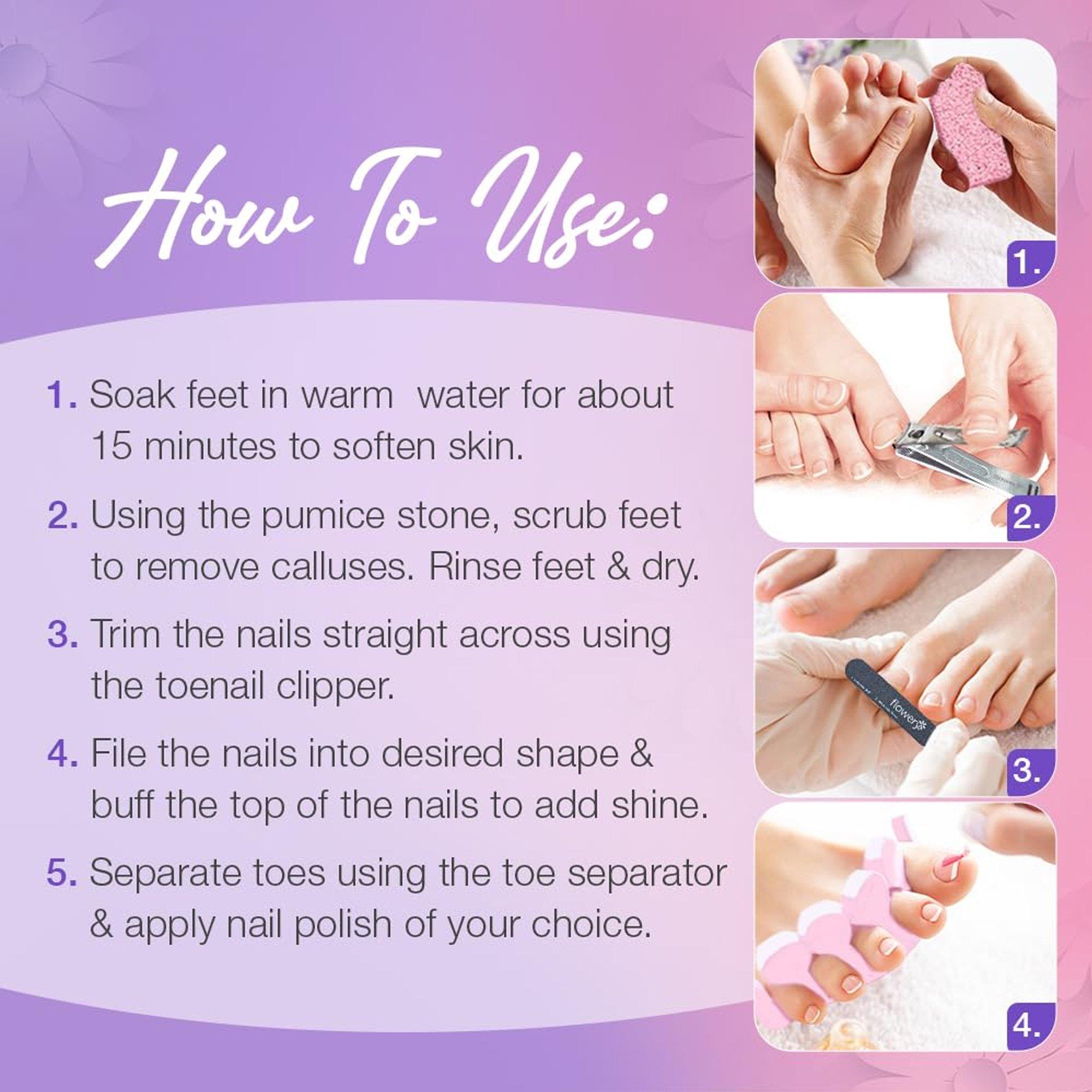 How To Use:

1. Soak feet in warm water for about 15 minutes to soften skin.

2. Using the pumice stone, scrub feet to remove calluses. Rinse feet & dry.

3. Trim the nails straight across using the toenail clipper.

4. File the nails into desired shape & buff the top of the nails to add shine.

5. Separate toes using the toe separator & apply nail polish of your choice.

1.

2.

flowery

3.

4.