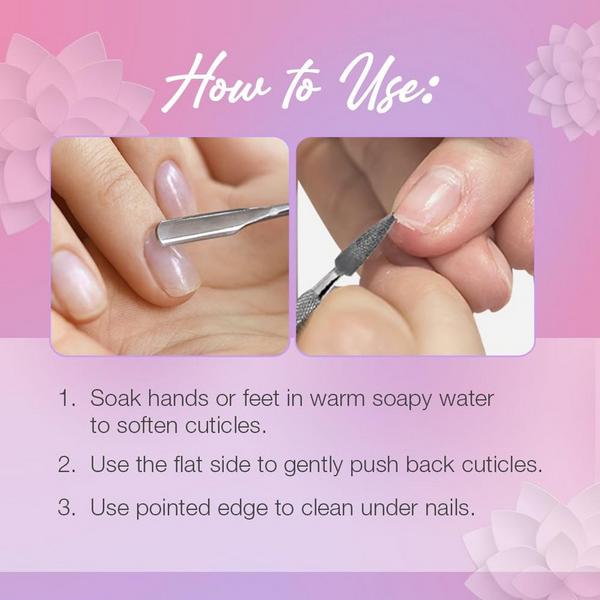 How to Use:

1. Soak hands or feet in warm soapy water to soften cuticles.

2. Use the flat side to gently push back cuticles.

3. Use pointed edge to clean under nails.