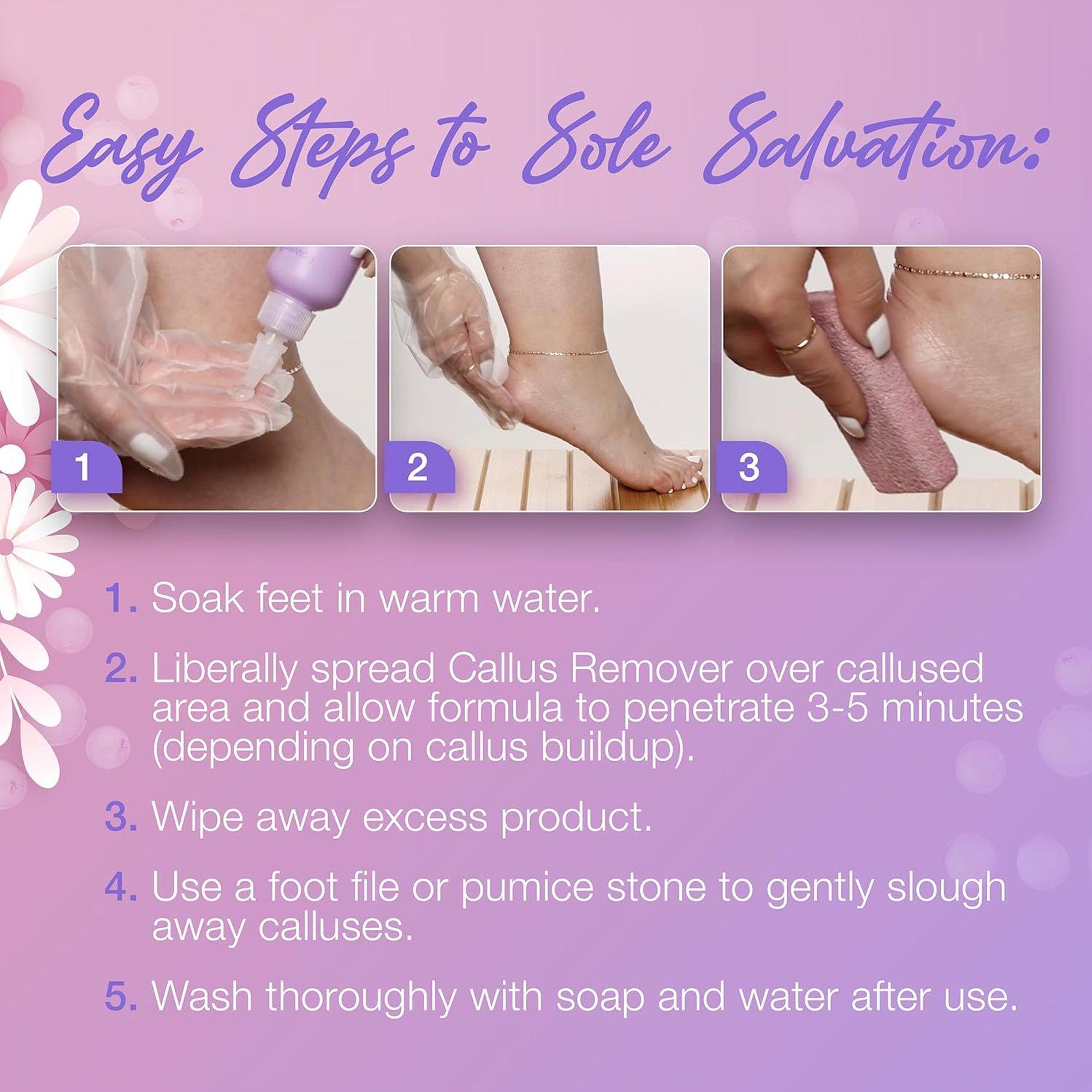 Easy Steps to Sole Salvation:

1

2

3

1. Soak feet in warm water.

2. Liberally spread Callus Remover over callused area and allow formula to penetrate 3-5 minutes (depending on callus buildup).

3. Wipe away excess product.

4. Use a foot file or pumice stone to gently slough away calluses.

5. Wash thoroughly with soap and water after use.