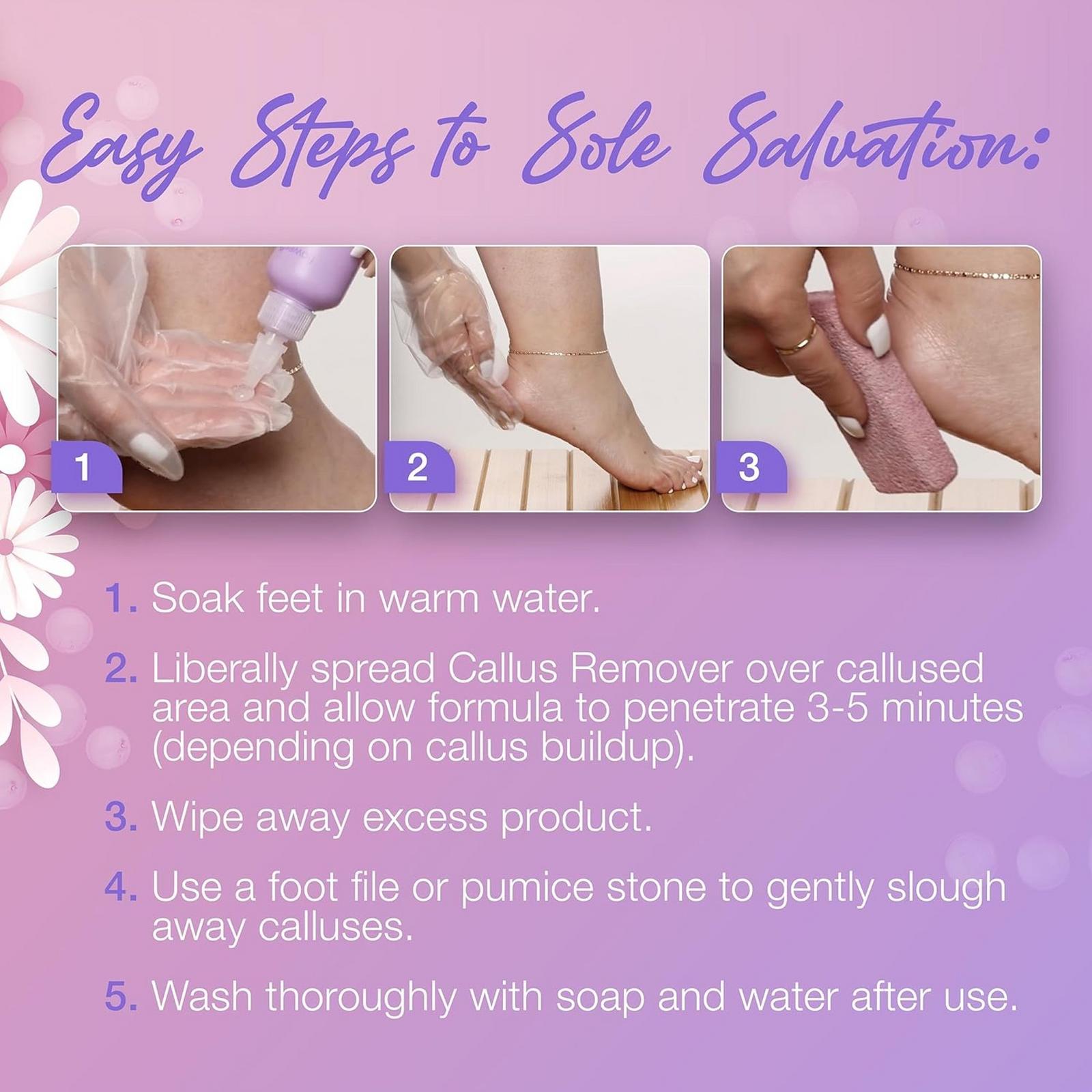 Easy Steps to Sole Salvation:

1

2

3

1. Soak feet in warm water.

2. Liberally spread Callus Remover over callused area and allow formula to penetrate 3-5 minutes (depending on callus buildup).

3. Wipe away excess product.

4. Use a foot file or pumice stone to gently slough away calluses.

5. Wash thoroughly with soap and water after use.