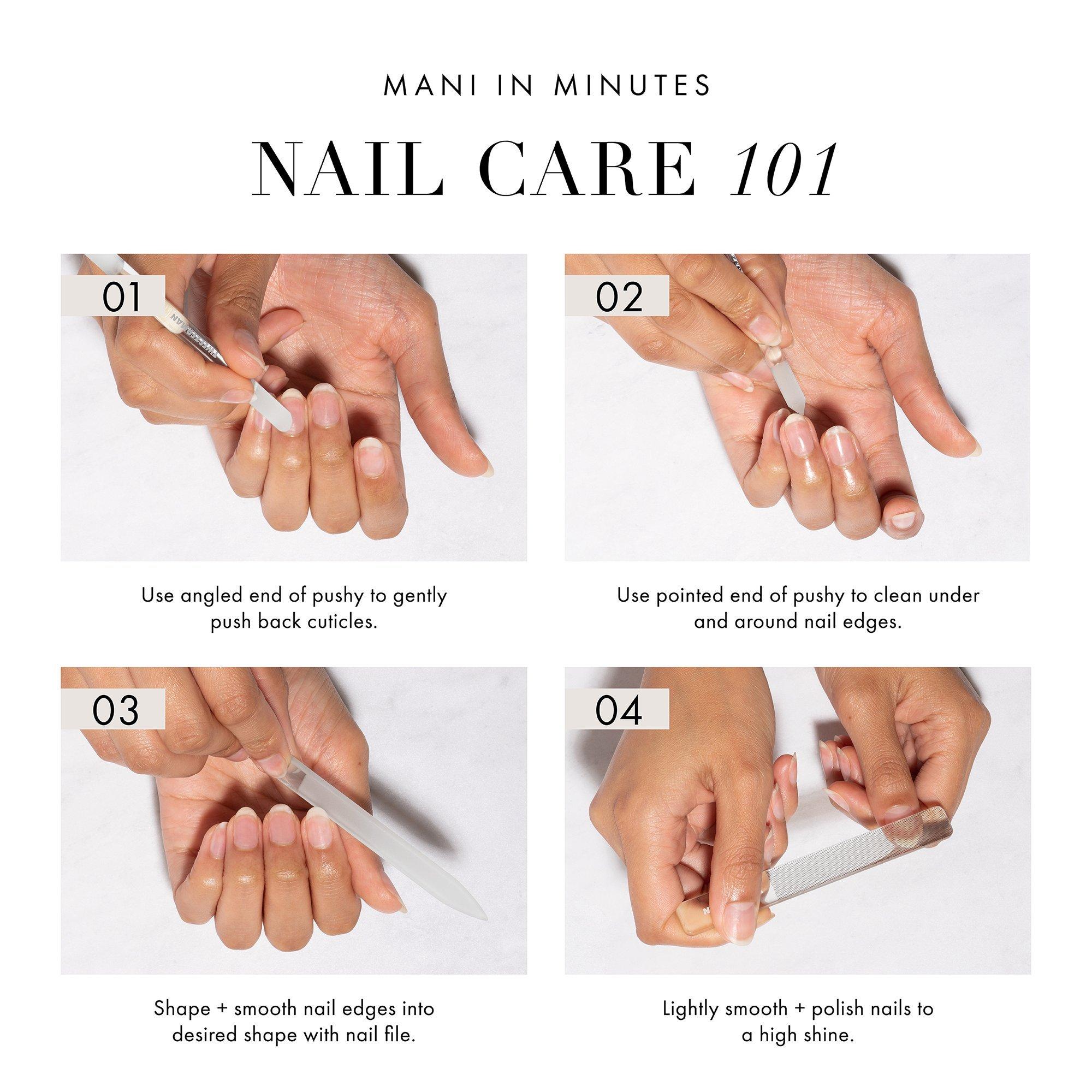 MANI IN MINUTES

NAIL CARE 101

01

Use angled end of pushy to gently push back cuticles.

02

Use pointed end of pushy to clean under and around nail edges.

03

Shape + smooth nail edges into desired shape with nail file.

04

Lightly smooth + polish nails to a high shine.