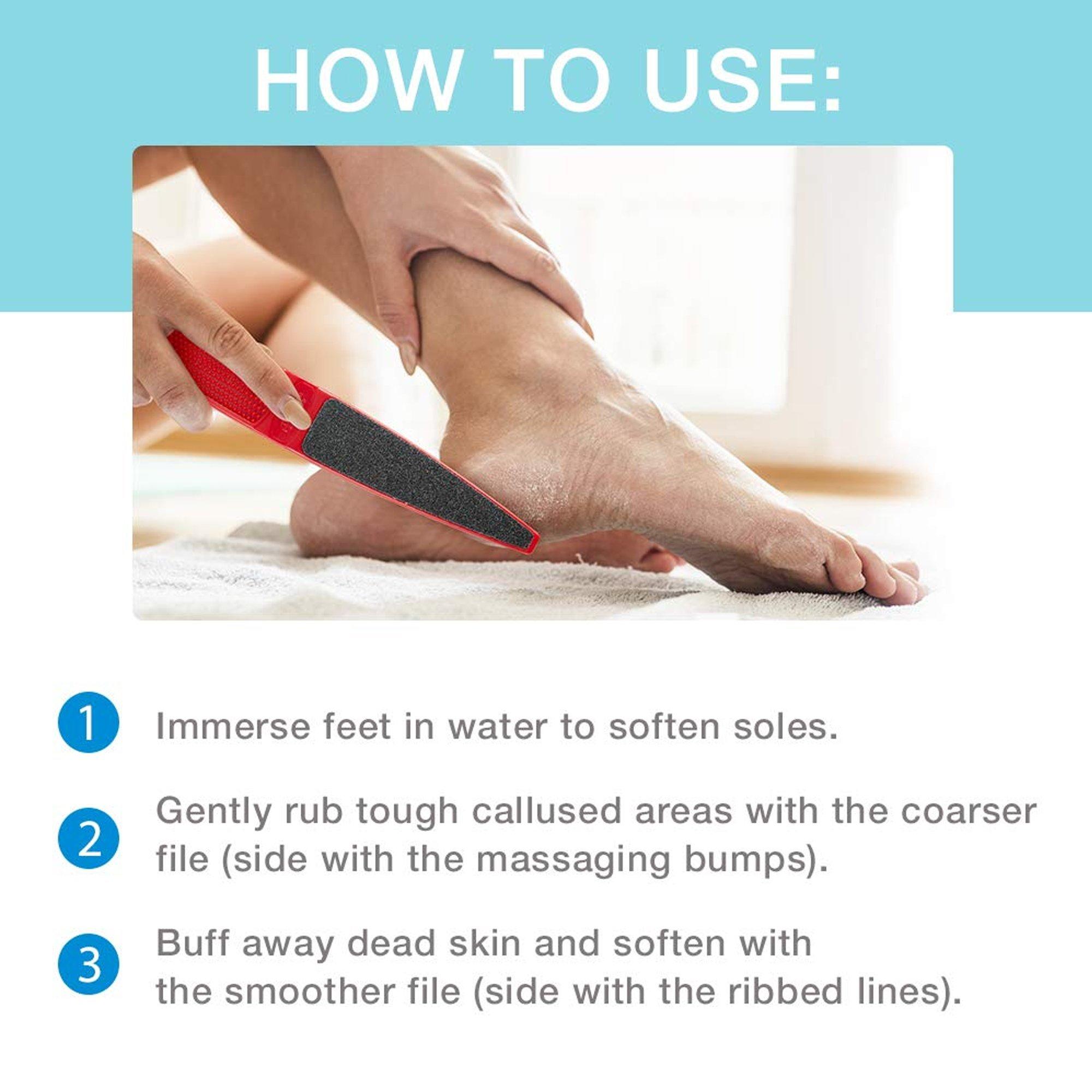 HOW TO USE:

1 Immerse feet in water to soften soles.

2 Gently rub tough callused areas with the coarser file (side with the massaging bumps).

3 Buff away dead skin and soften with the smoother file (side with the ribbed lines).