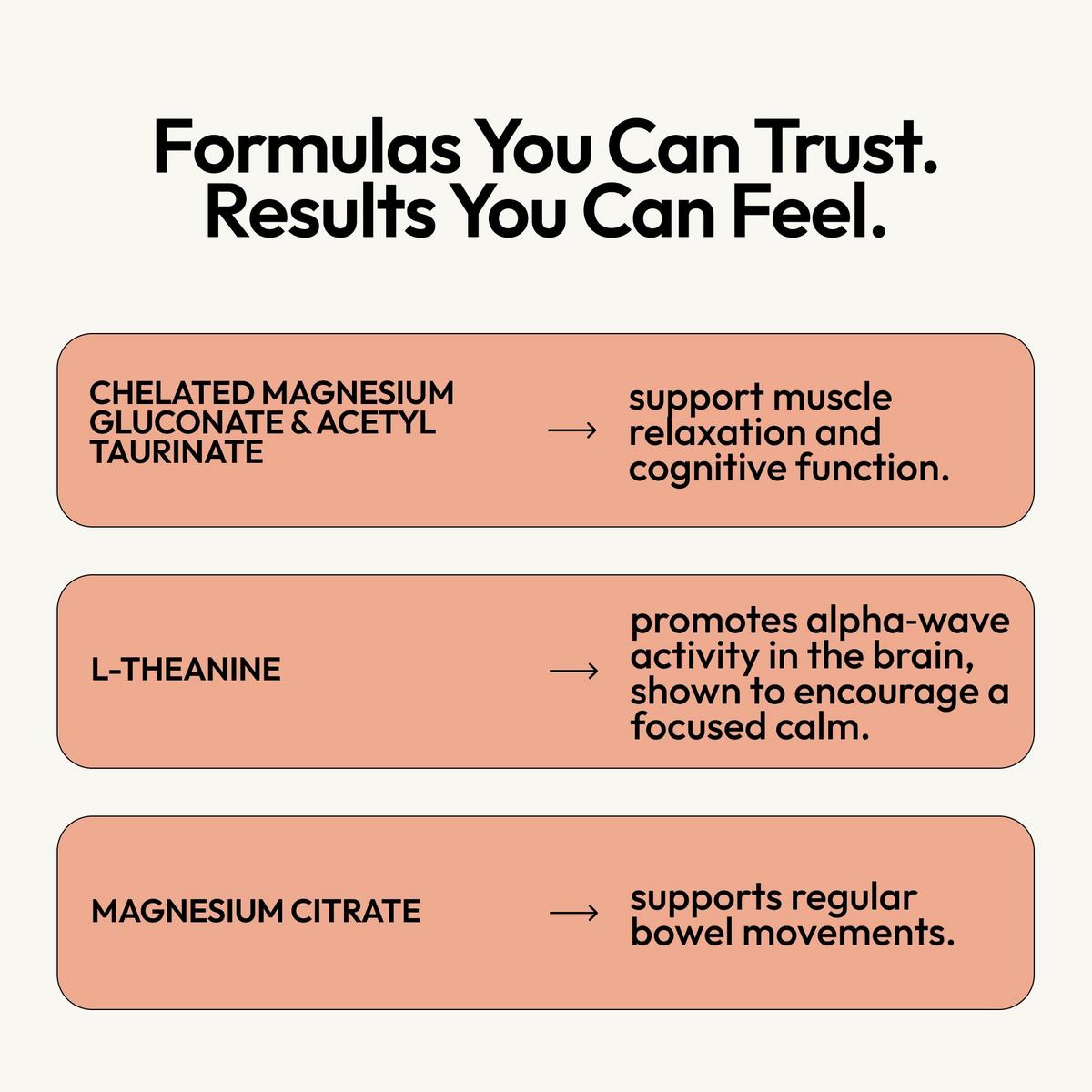 Formulas You Can Trust.
Results You Can Feel.

CHELATED MAGNESIUM GLUCONATE & ACETYL TAURINATE → support muscle relaxation and cognitive function.

L-THEANINE → promotes alpha-wave activity in the brain, shown to encourage a focused calm.

MAGNESIUM CITRATE → supports regular bowel movements.